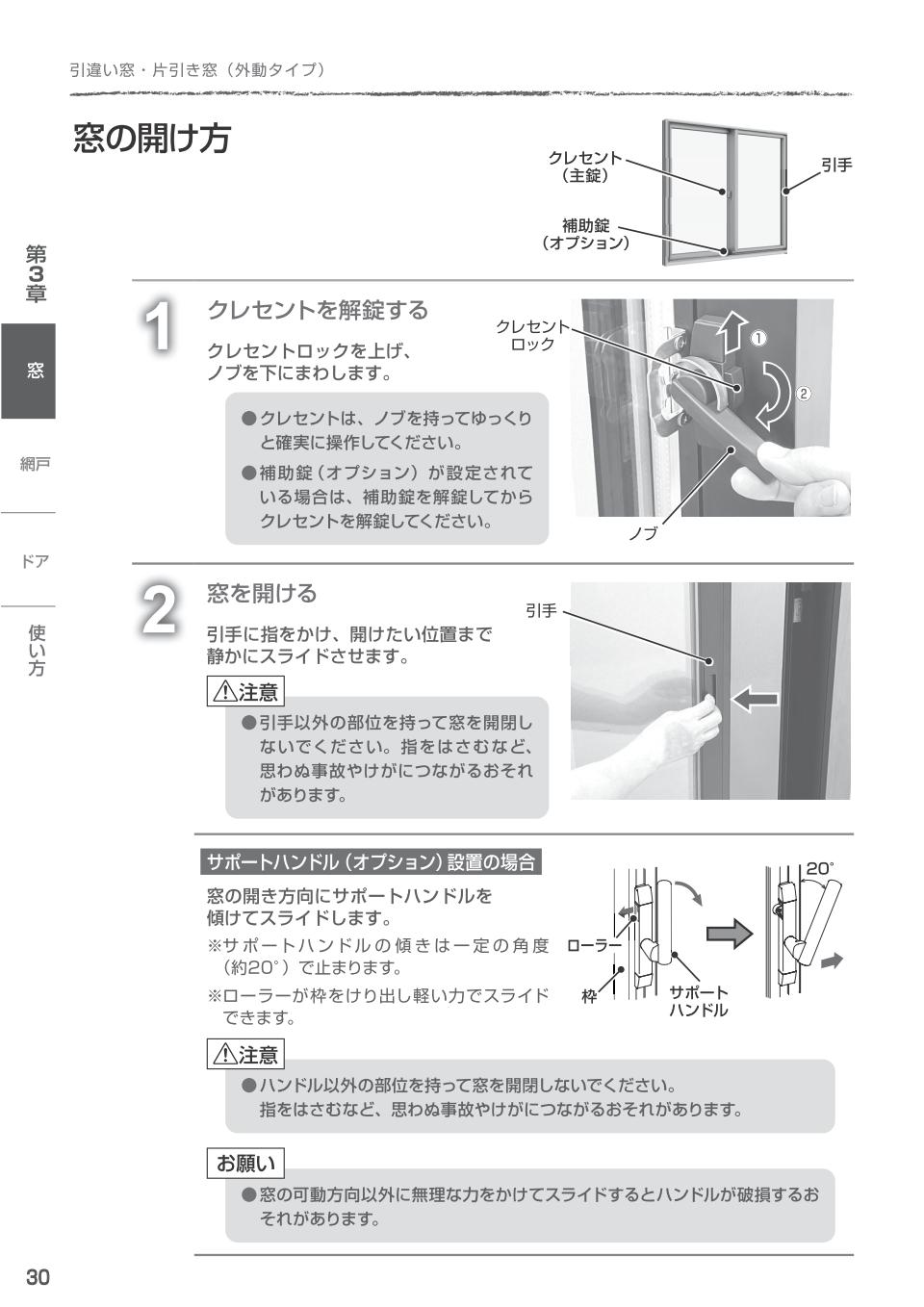 引違い窓・片引き窓（外動タイプ）

窓の開け方

クレセント（主錠）

補助錠（オプション）

引手

第3章

窓

網戸

ドア

使い方

1

クレセントを解錠する

クレセントロックを上げ、ノブを下にまわします。

●クレセントは、ノブを持ってゆっくりと確実に操作してください。

●補助錠（オプション）が設定されている場合は、補助錠を解錠してからクレセントを解錠してください。

クレセントロック

①

②

ノブ

2

窓を開ける

引手に指をかけ、開けたい位置まで静かにスライドさせます。

⚠注意

●引手以外の部位を持って窓を開閉しないでください。指をはさむなど、思わぬ事故やけがにつながるおそれがあります。

引手

サポートハンドル（オプション）設置の場合

窓の開き方向にサポートハンドルを傾けてスライドします。

※サポートハンドルの傾きは一定の角度（約20°）で止まります。

※ローラーが枠をけり出し軽い力でスライドできます。

ローラー

枠

サポートハンドル

20°

⚠注意

●ハンドル以外の部位を持って窓を開閉しないでください。指をはさむなど、思わぬ事故やけがにつながるおそれがあります。

お願い

●窓の可動方向以外に無理な力をかけてスライドするとハンドルが破損するおそれがあります。

30