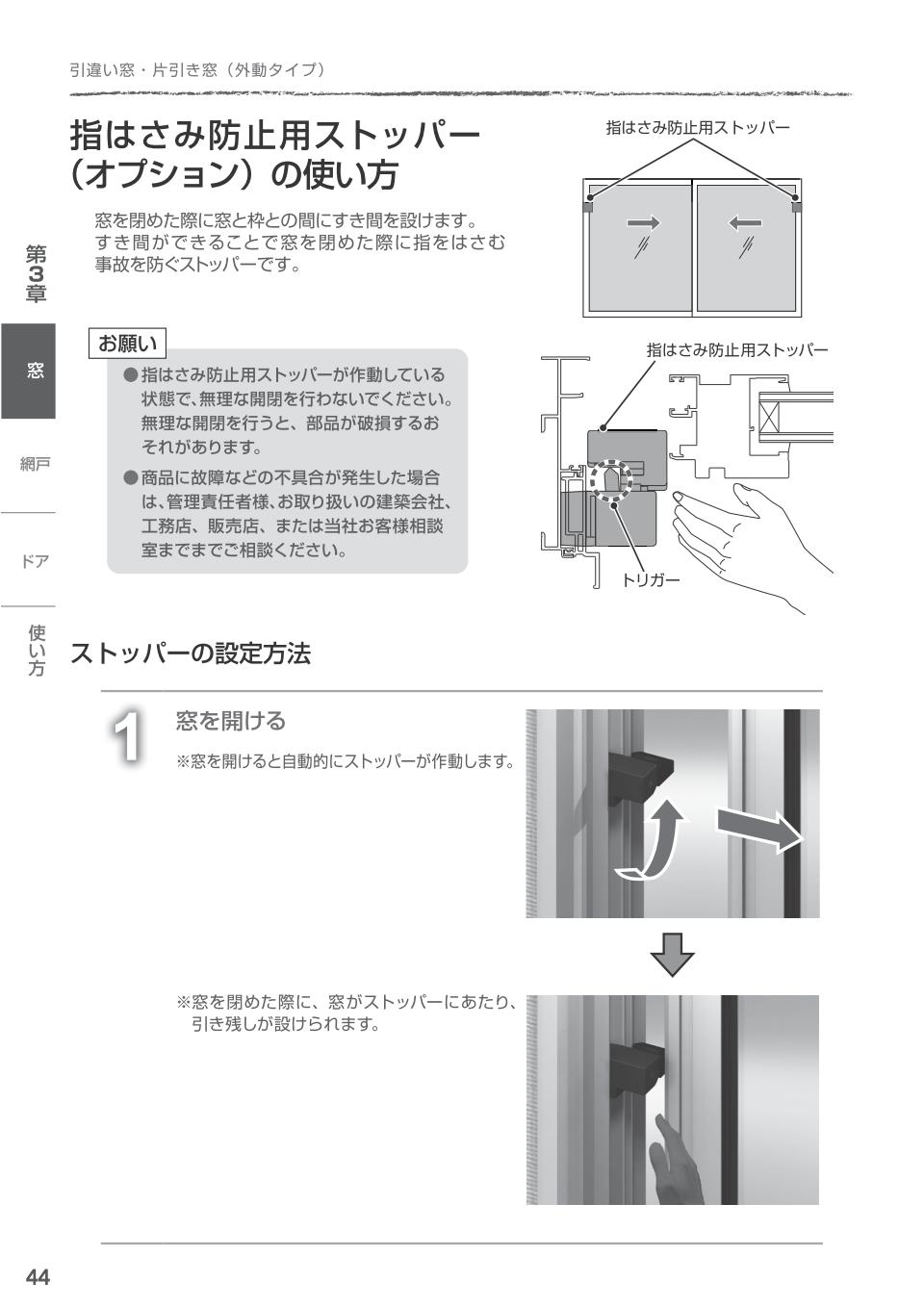 引違い窓・片引き窓（外動タイプ）

指はさみ防止用ストッパー（オプション）の使い方

窓を閉めた際に窓と枠との間にすき間を設けます。すき間ができることで窓を閉めた際に指をはさむ事故を防ぐストッパーです。

指はさみ防止用ストッパー

第3章

窓

網戸

ドア

使い方

お願い

●指はさみ防止用ストッパーが作動している状態で、無理な開閉を行わないでください。無理な開閉を行うと、部品が破損するおそれがあります。

●商品に故障などの不具合が発生した場合は、管理責任者様、お取り扱いの建築会社、工務店、販売店、または当社お客様相談室までまでご相談ください。

指はさみ防止用ストッパー

トリガー

ストッパーの設定方法

1 窓を開ける

※窓を開けると自動的にストッパーが作動します。

※窓を閉めた際に、窓がストッパーにあたり、引き残しが設けられます。

44