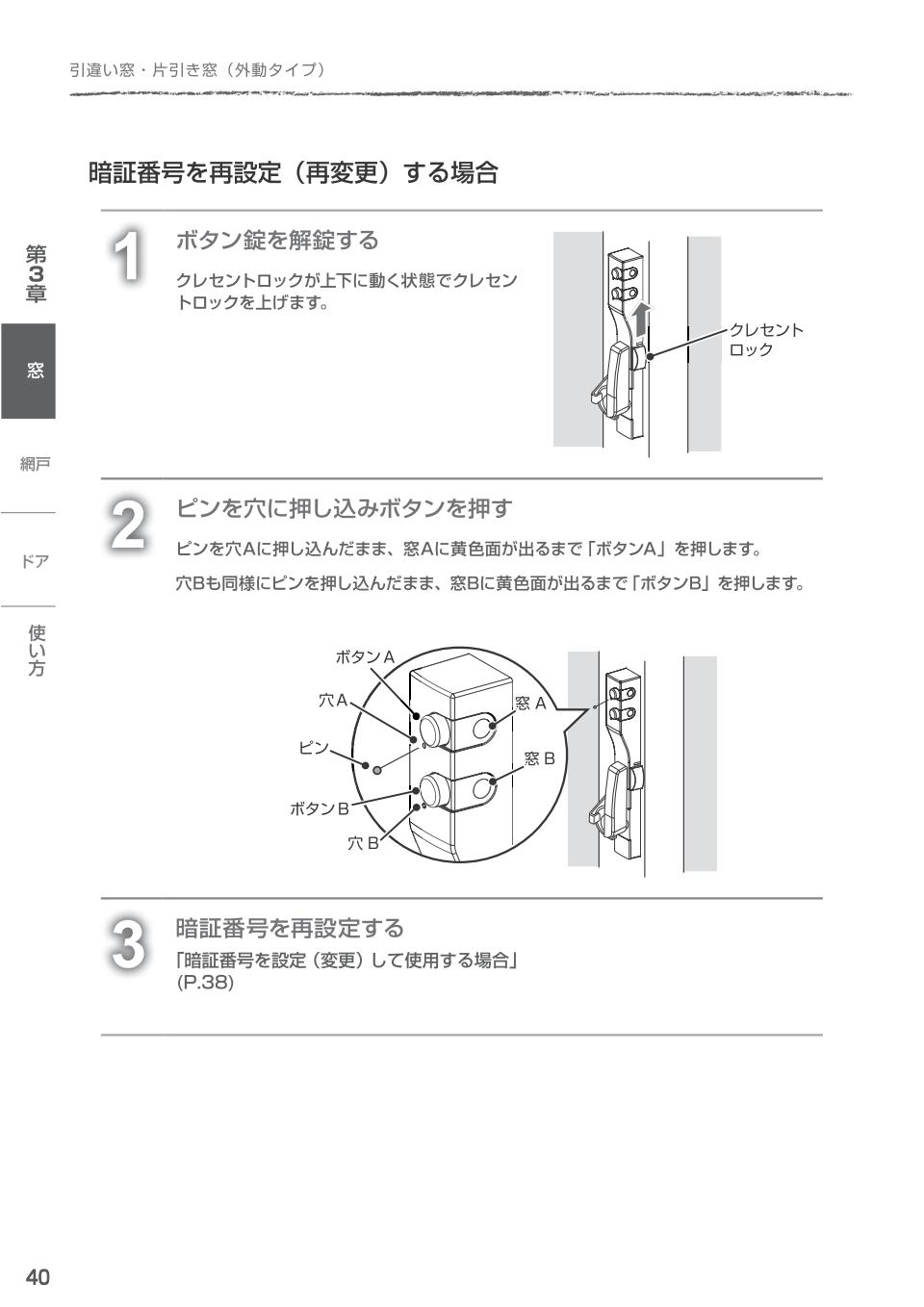 引違い窓・片引き窓（外動タイプ）

暗証番号を再設定（再変更）する場合

第3章

窓

網戸

ドア

使い方

1

ボタン錠を解錠する

クレセントロックが上下に動く状態でクレセントロックを上げます。

クレセントロック

2

ピンを穴に押し込みボタンを押す

ピンを穴Aに押し込んだまま、窓Aに黄色面が出るまで「ボタンA」を押します。

穴Bも同様にピンを押し込んだまま、窓Bに黄色面が出るまで「ボタンB」を押します。

ボタンA
穴A
ピン
ボタンB
穴B
窓A
窓B

3

暗証番号を再設定する

「暗証番号を設定（変更）して使用する場合」(P.38)

40