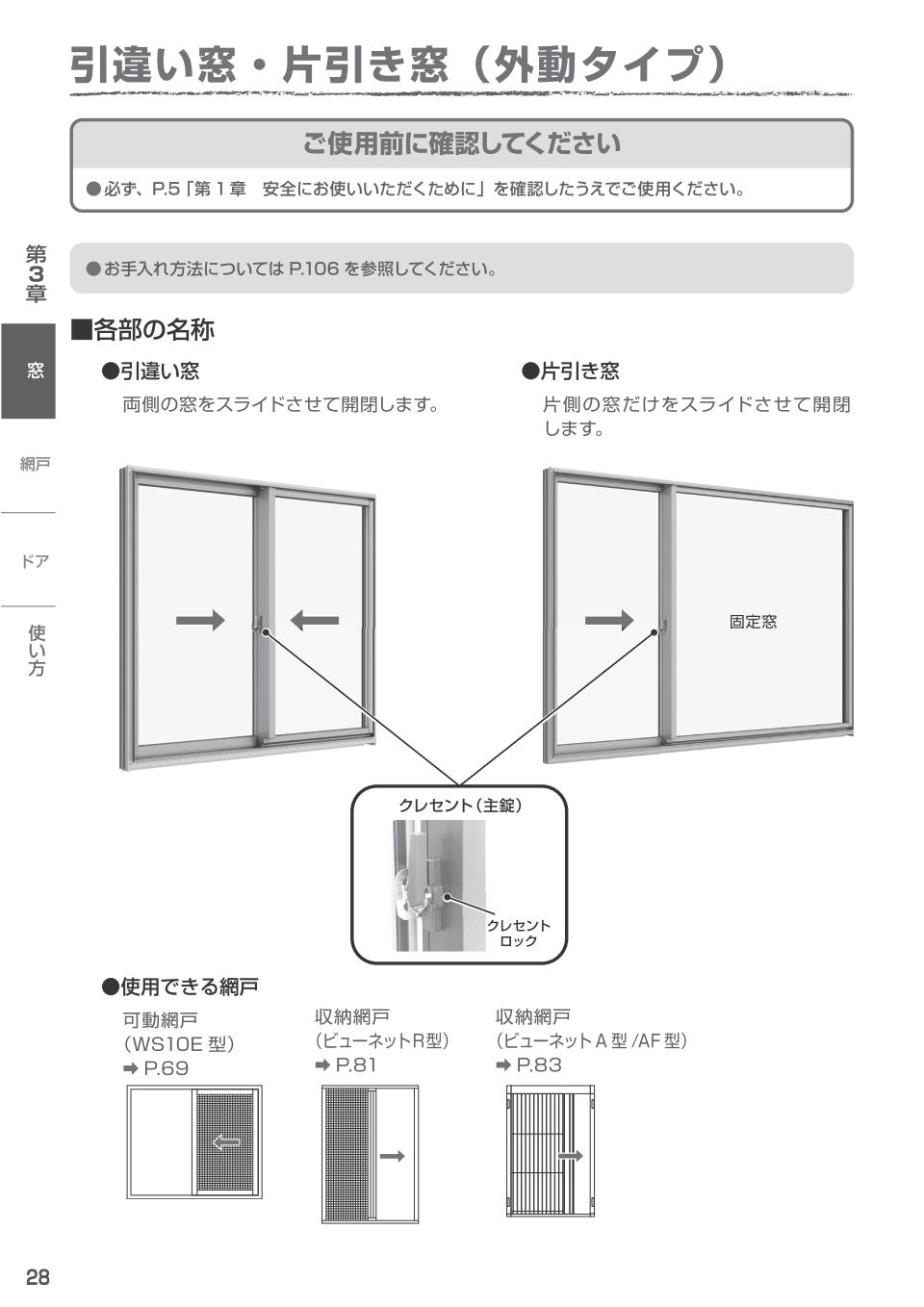 引違い窓・片引き窓（外動タイプ）

ご使用前に確認してください

●必ず、P.5「第１章　安全にお使いいただくために」を確認したうえでご使用ください。

第３章

窓

網戸

ドア

使い方

●お手入れ方法については P.106 を参照してください。

■各部の名称

●引違い窓
両側の窓をスライドさせて開閉します。

●片引き窓
片側の窓だけをスライドさせて開閉します。

固定窓

クレセント（主錠）

クレセントロック

●使用できる網戸

可動網戸
（WS10E 型）
➡ P.69

収納網戸
（ビューネットR型）
➡ P.81

収納網戸
（ビューネット A 型 /AF 型）
➡ P.83

28