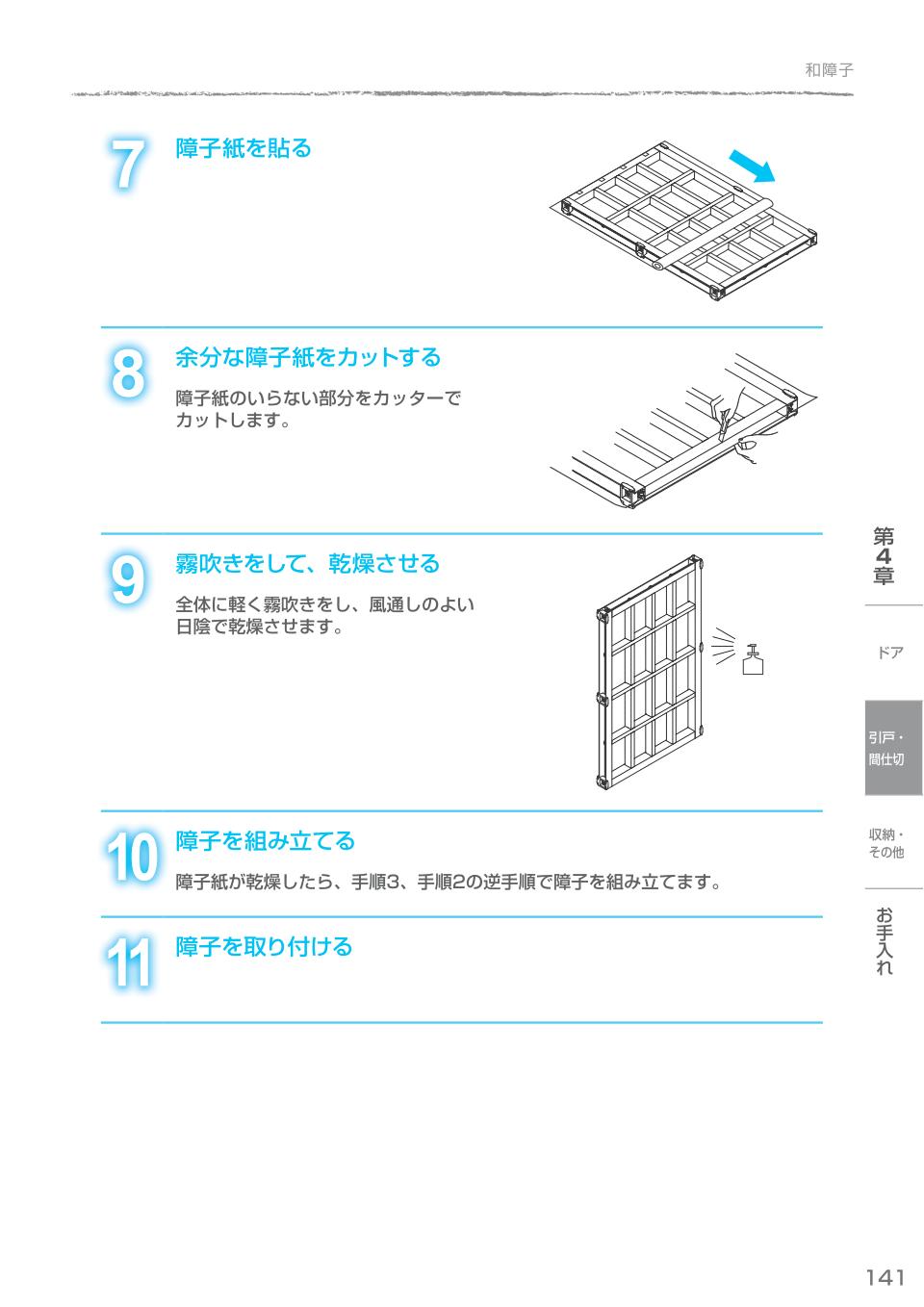 和障子

7 障子紙を貼る

8 余分な障子紙をカットする

障子紙のいらない部分をカッターでカットします。

9 霧吹きをして、乾燥させる

全体に軽く霧吹きをし、風通しのよい日陰で乾燥させます。

10 障子を組み立てる

障子紙が乾燥したら、手順3、手順2の逆手順で障子を組み立てます。

11 障子を取り付ける

第4章

ドア

引戸・間仕切

収納・その他

お手入れ

141