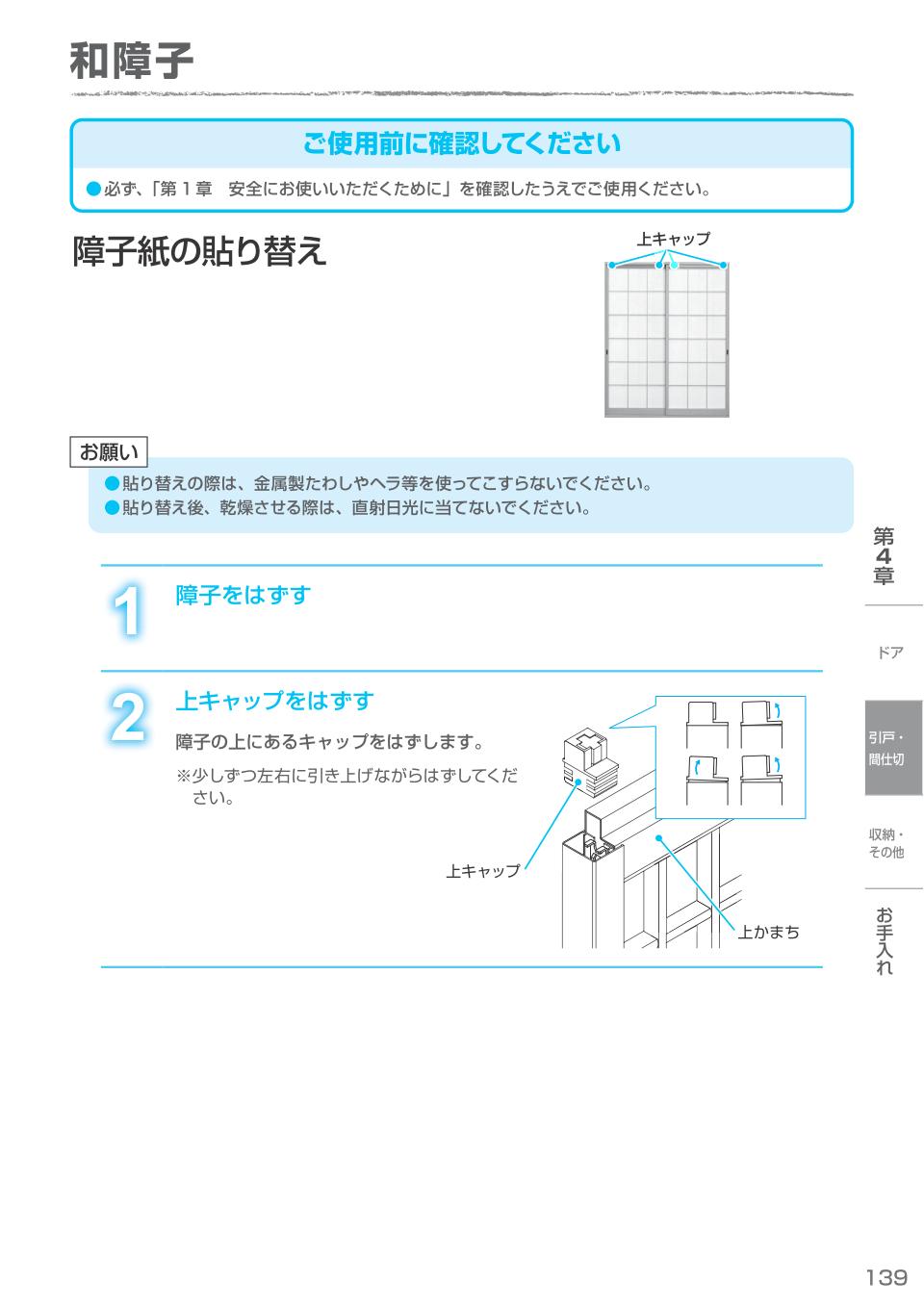 和障子

ご使用前に確認してください

●必ず、「第１章　安全にお使いいただくために」を確認したうえでご使用ください。

障子紙の貼り替え

上キャップ

お願い

●貼り替えの際は、金属製たわしやヘラ等を使ってこすらないでください。
●貼り替え後、乾燥させる際は、直射日光に当てないでください。

1 障子をはずす

2 上キャップをはずす

障子の上にあるキャップをはずします。

※少しずつ左右に引き上げながらはずしてください。

上キャップ

上かまち

第4章

ドア

引戸・間仕切

収納・その他

お手入れ

139