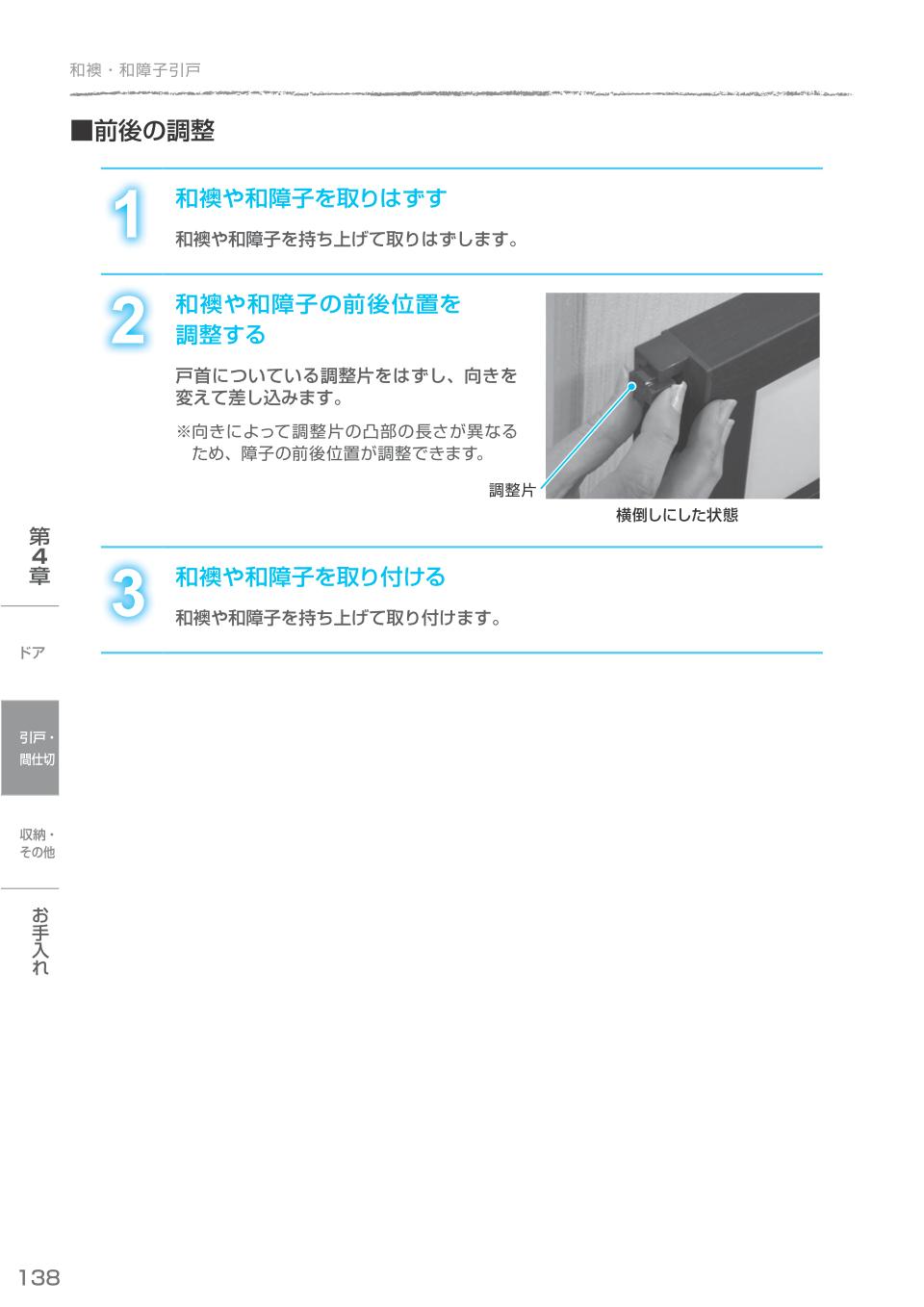 和襖・和障子引戸

■前後の調整

1 和襖や和障子を取りはずす

和襖や和障子を持ち上げて取りはずします。

2 和襖や和障子の前後位置を調整する

戸首についている調整片をはずし、向きを変えて差し込みます。

※向きによって調整片の凸部の長さが異なるため、障子の前後位置が調整できます。

調整片

横倒しにした状態

3 和襖や和障子を取り付ける

和襖や和障子を持ち上げて取り付けます。

第4章

ドア

引戸・間仕切

収納・その他

お手入れ

138