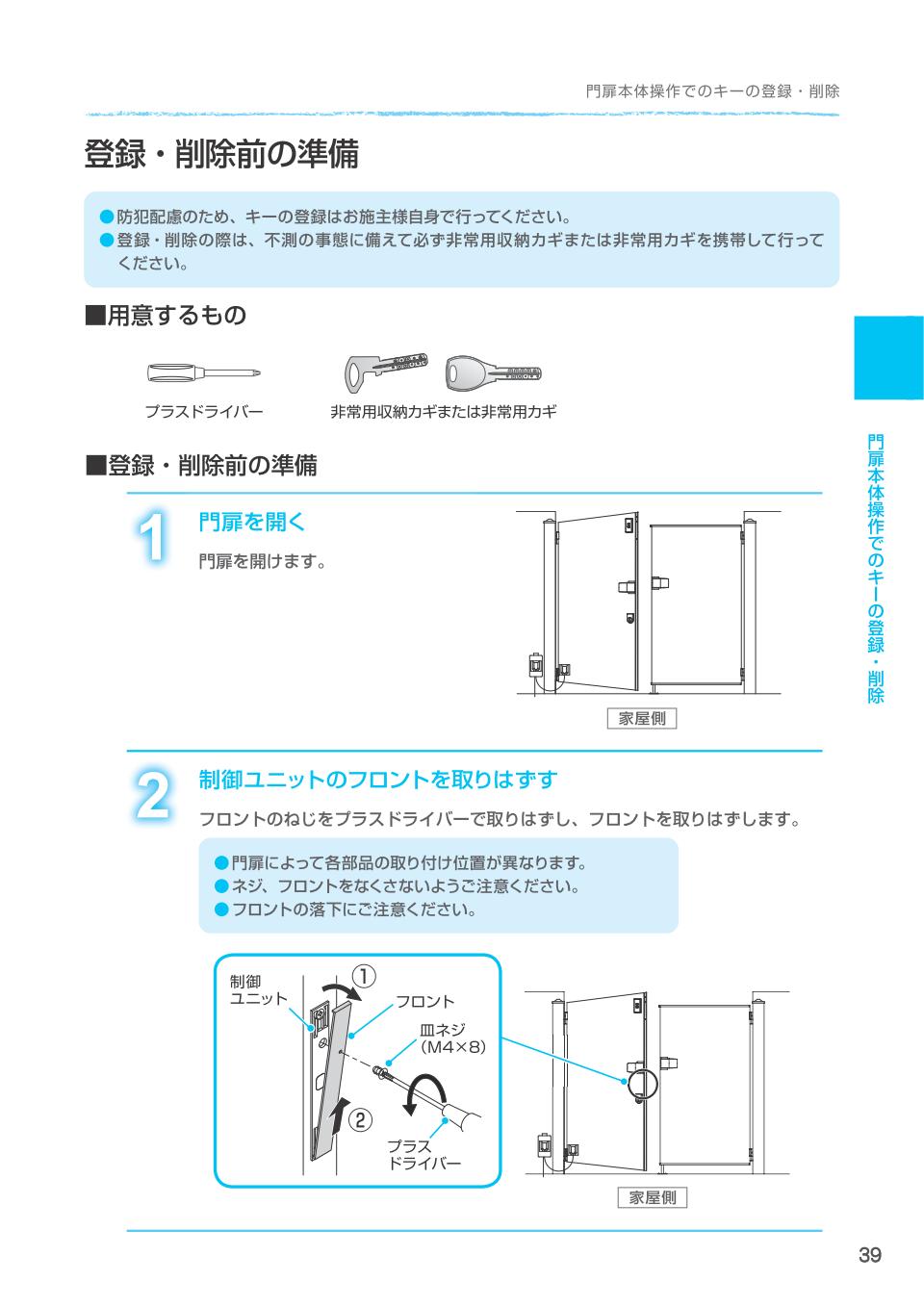 門扉本体操作でのキーの登録・削除

登録・削除前の準備

●防犯配慮のため、キーの登録はお施主様自身で行ってください。
●登録・削除の際は、不測の事態に備えて必ず非常用収納カギまたは非常用カギを携帯して行ってください。

■用意するもの

プラスドライバー

非常用収納カギまたは非常用カギ

■登録・削除前の準備

1 門扉を開く

門扉を開けます。

家屋側

2 制御ユニットのフロントを取りはずす

フロントのねじをプラスドライバーで取りはずし、フロントを取りはずします。

●門扉によって各部品の取り付け位置が異なります。
●ネジ、フロントをなくさないようご注意ください。
●フロントの落下にご注意ください。

制御ユニット

①

フロント

皿ネジ (M4×8)

②

プラスドライバー

家屋側

門扉本体操作でのキーの登録・削除

39