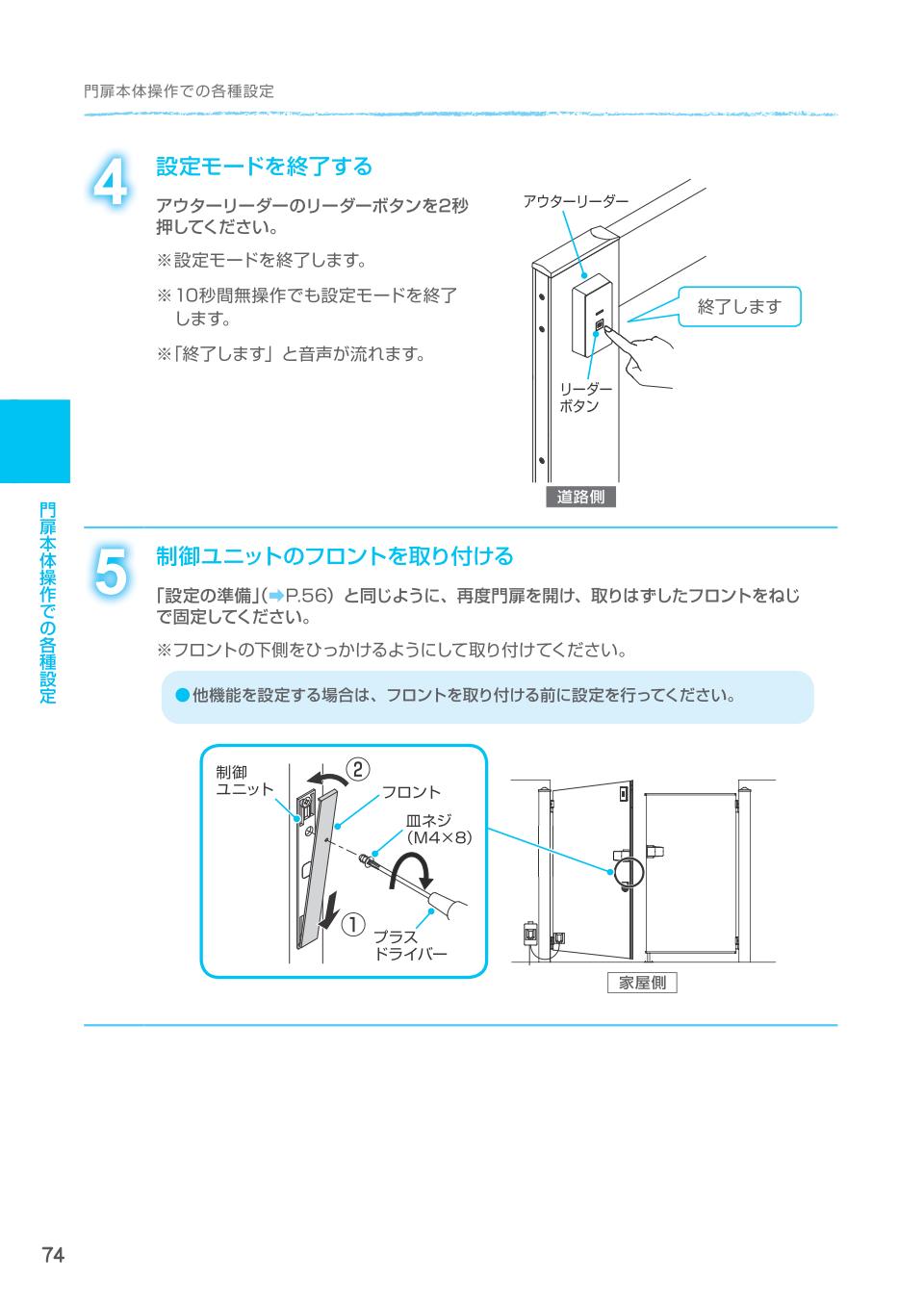 門扉本体操作での各種設定

4

設定モードを終了する

アウターリーダーのリーダーボタンを2秒押してください。

※設定モードを終了します。

※10秒間無操作でも設定モードを終了します。

※「終了します」と音声が流れます。

アウターリーダー

終了します

リーダーボタン

道路側

門扉本体操作での各種設定

5

制御ユニットのフロントを取り付ける

「設定の準備」(➡P.56)と同じように、再度門扉を開け、取りはずしたフロントをねじで固定してください。

※フロントの下側をひっかけるようにして取り付けてください。

●他機能を設定する場合は、フロントを取り付ける前に設定を行ってください。

制御ユニット

②

フロント

皿ネジ (M4×8)

①

プラスドライバー

家屋側

74