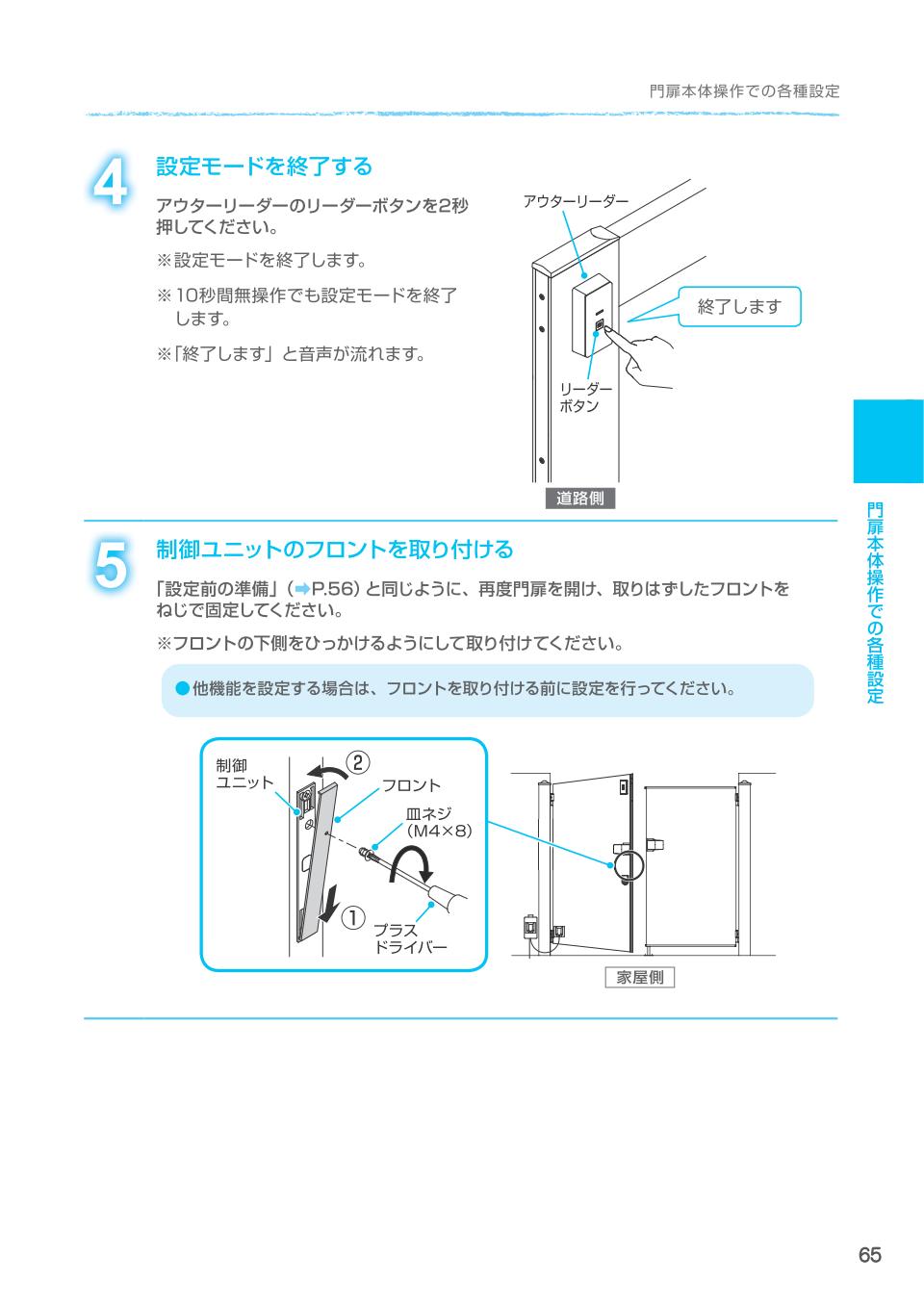 門扉本体操作での各種設定

4

設定モードを終了する

アウターリーダーのリーダーボタンを2秒押してください。

※設定モードを終了します。

※10秒間無操作でも設定モードを終了します。

※「終了します」と音声が流れます。

アウターリーダー

終了します

リーダーボタン

道路側

5

制御ユニットのフロントを取り付ける

「設定前の準備」（➡P.56）と同じように、再度門扉を開け、取りはずしたフロントをねじで固定してください。

※フロントの下側をひっかけるようにして取り付けてください。

●他機能を設定する場合は、フロントを取り付ける前に設定を行ってください。

制御ユニット

②

フロント

皿ネジ（M4×8）

①

プラスドライバー

家屋側

門扉本体操作での各種設定

65