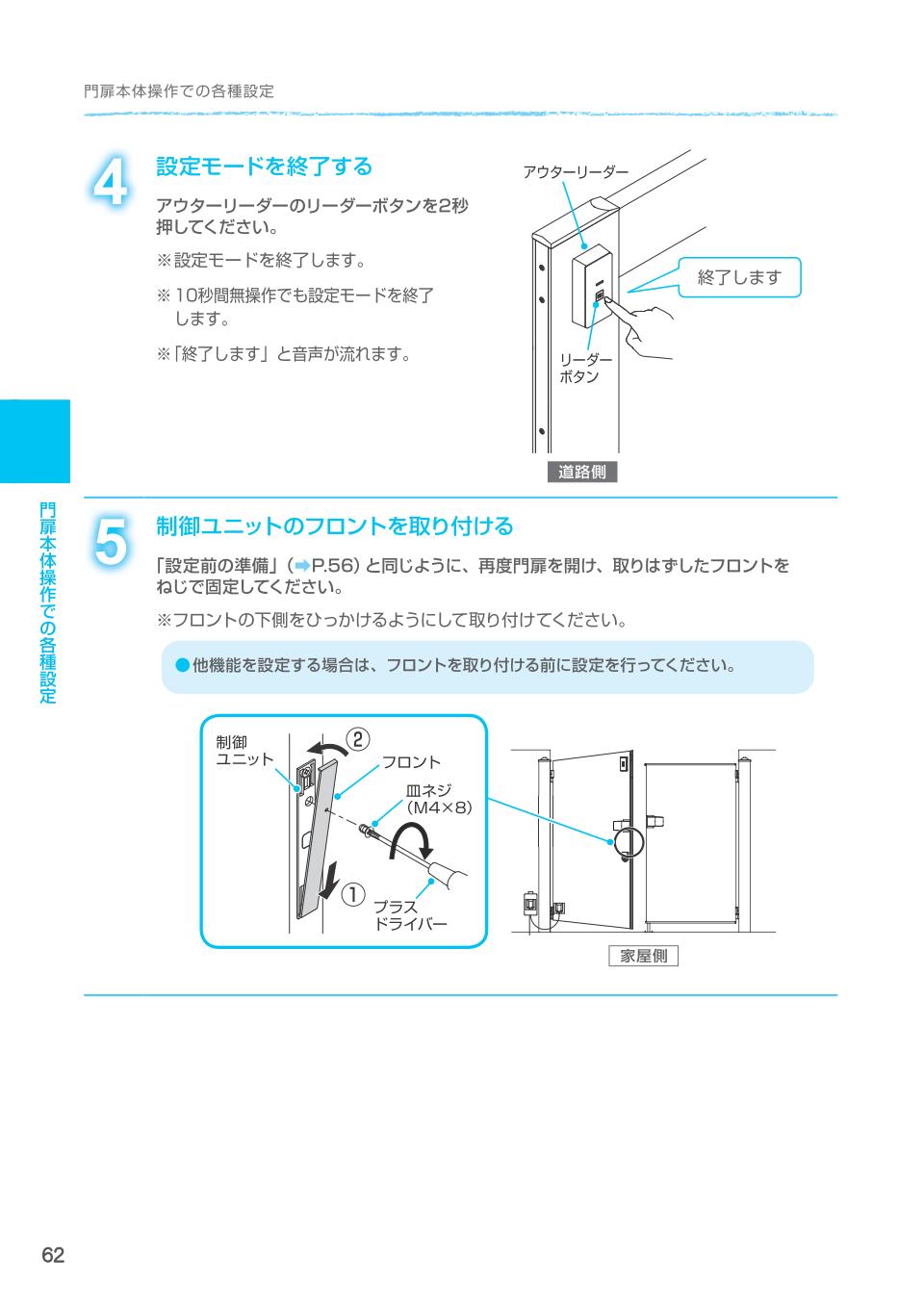 門扉本体操作での各種設定

4

設定モードを終了する

アウターリーダーのリーダーボタンを2秒押してください。

※設定モードを終了します。

※10秒間無操作でも設定モードを終了します。

※「終了します」と音声が流れます。

アウターリーダー

終了します

リーダーボタン

道路側

門扉本体操作での各種設定

5

制御ユニットのフロントを取り付ける

「設定前の準備」(➡P.56)と同じように、再度門扉を開け、取りはずしたフロントをねじで固定してください。

※フロントの下側をひっかけるようにして取り付けてください。

●他機能を設定する場合は、フロントを取り付ける前に設定を行ってください。

制御ユニット

②

フロント

皿ネジ(M4×8)

①

プラスドライバー

家屋側

62