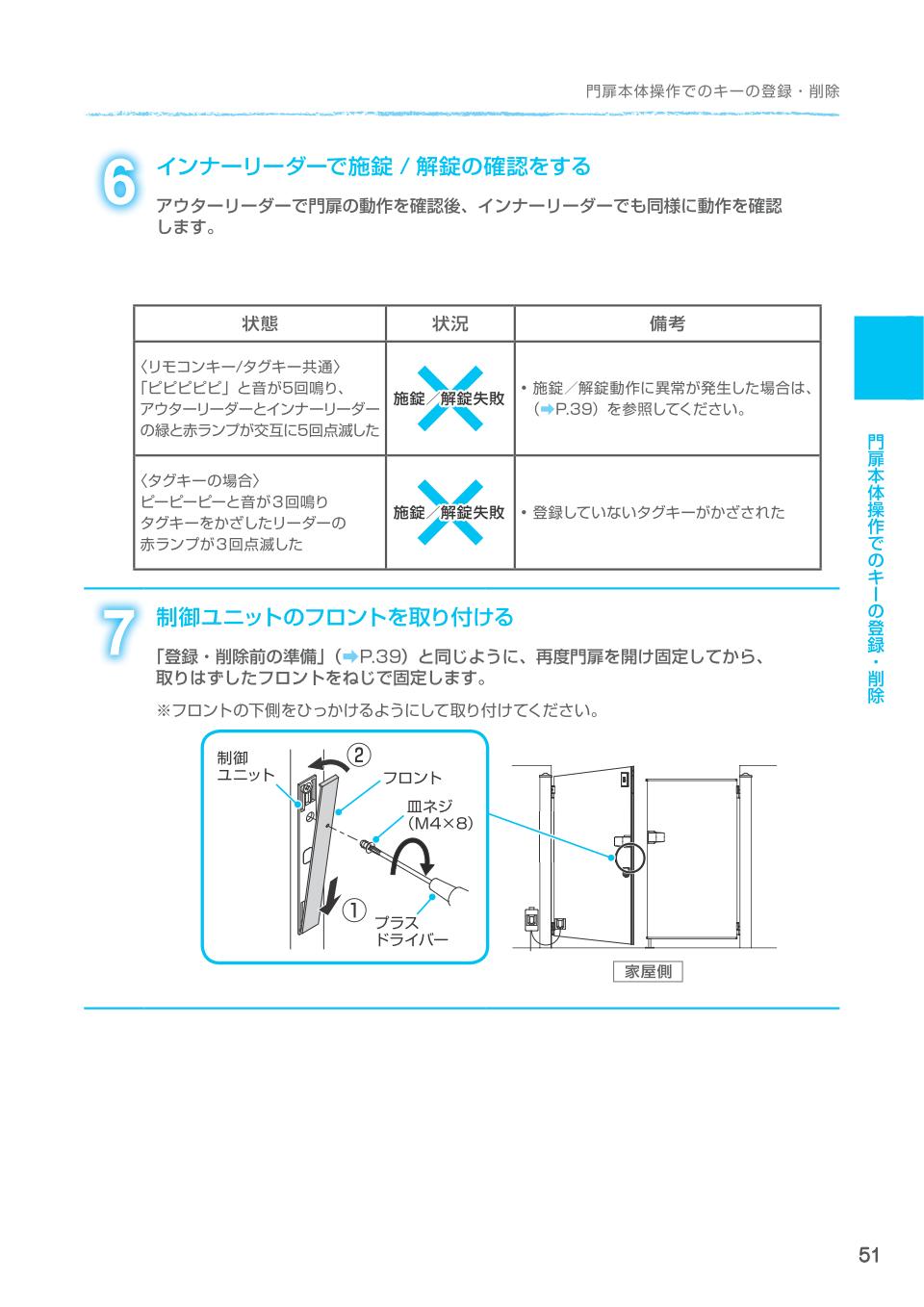 門扉本体操作でのキーの登録・削除

6 インナーリーダーで施錠 / 解錠の確認をする

アウターリーダーで門扉の動作を確認後、インナーリーダーでも同様に動作を確認します。

| 状態 | 状況 | 備考 |
|---|---|---|
| 〈リモコンキー/タグキー共通〉「ピピピピピ」と音が5回鳴り、アウターリーダーとインナーリーダーの緑と赤ランプが交互に5回点滅した | 施錠／解錠失敗 | • 施錠／解錠動作に異常が発生した場合は、（➡P.39）を参照してください。 |
| 〈タグキーの場合〉ピーピーピーと音が3回鳴りタグキーをかざしたリーダーの赤ランプが3回点滅した | 施錠／解錠失敗 | • 登録していないタグキーがかざされた |

門扉本体操作でのキーの登録・削除

7 制御ユニットのフロントを取り付ける

「登録・削除前の準備」（➡P.39）と同じように、再度門扉を開け固定してから、取りはずしたフロントをねじで固定します。

※フロントの下側をひっかけるようにして取り付けてください。

制御ユニット
②
フロント
皿ネジ（M4×8）
①
プラスドライバー
家屋側

51