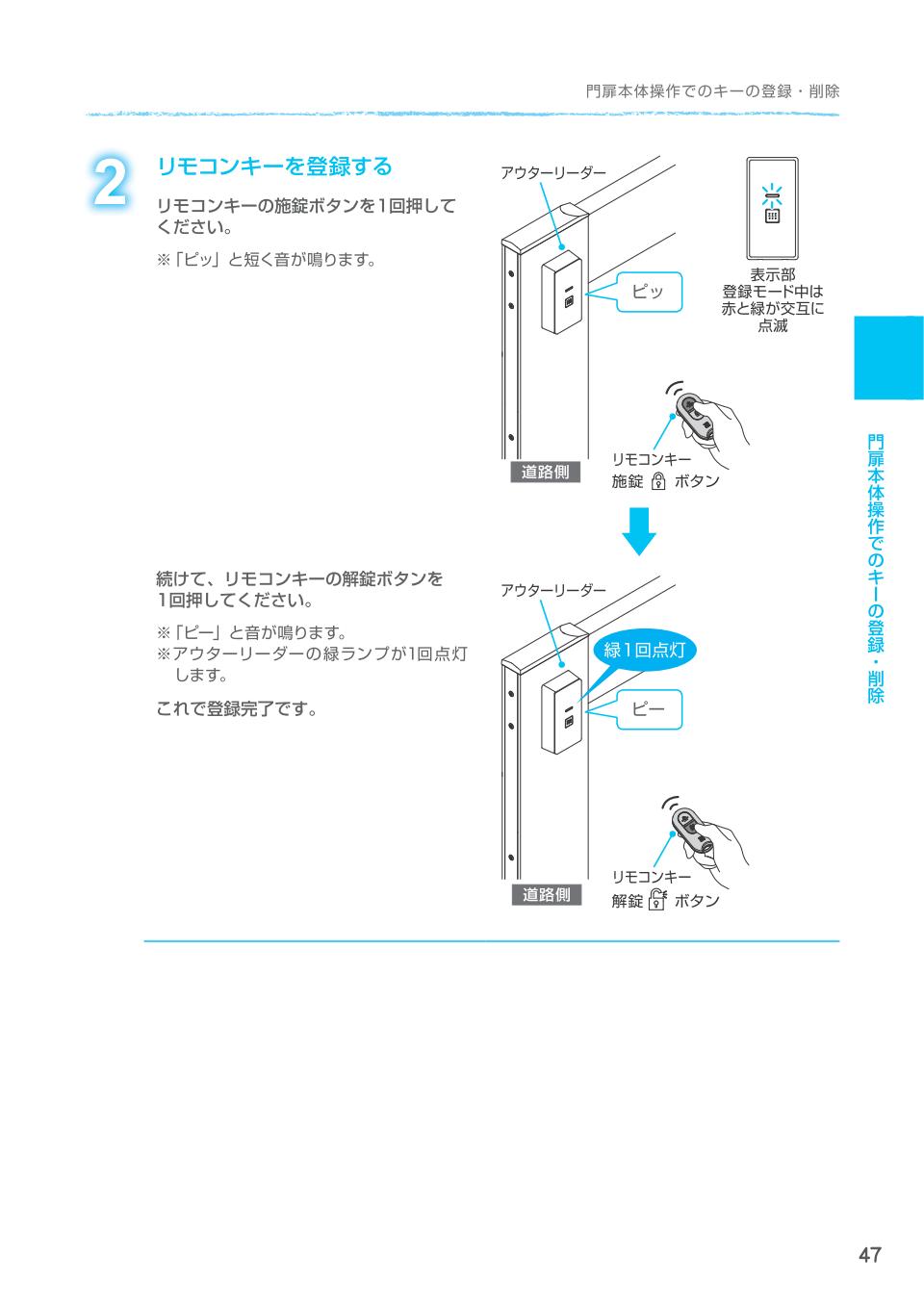 門扉本体操作でのキーの登録・削除

2 リモコンキーを登録する

リモコンキーの施錠ボタンを1回押してください。

※「ピッ」と短く音が鳴ります。

アウターリーダー

ピッ

表示部
登録モード中は赤と緑が交互に点滅

道路側

リモコンキー
施錠 ボタン

続けて、リモコンキーの解錠ボタンを1回押してください。

※「ピー」と音が鳴ります。
※アウターリーダーの緑ランプが1回点灯します。

これで登録完了です。

アウターリーダー

緑1回点灯

ピー

道路側

リモコンキー
解錠 ボタン

門扉本体操作でのキーの登録・削除

47