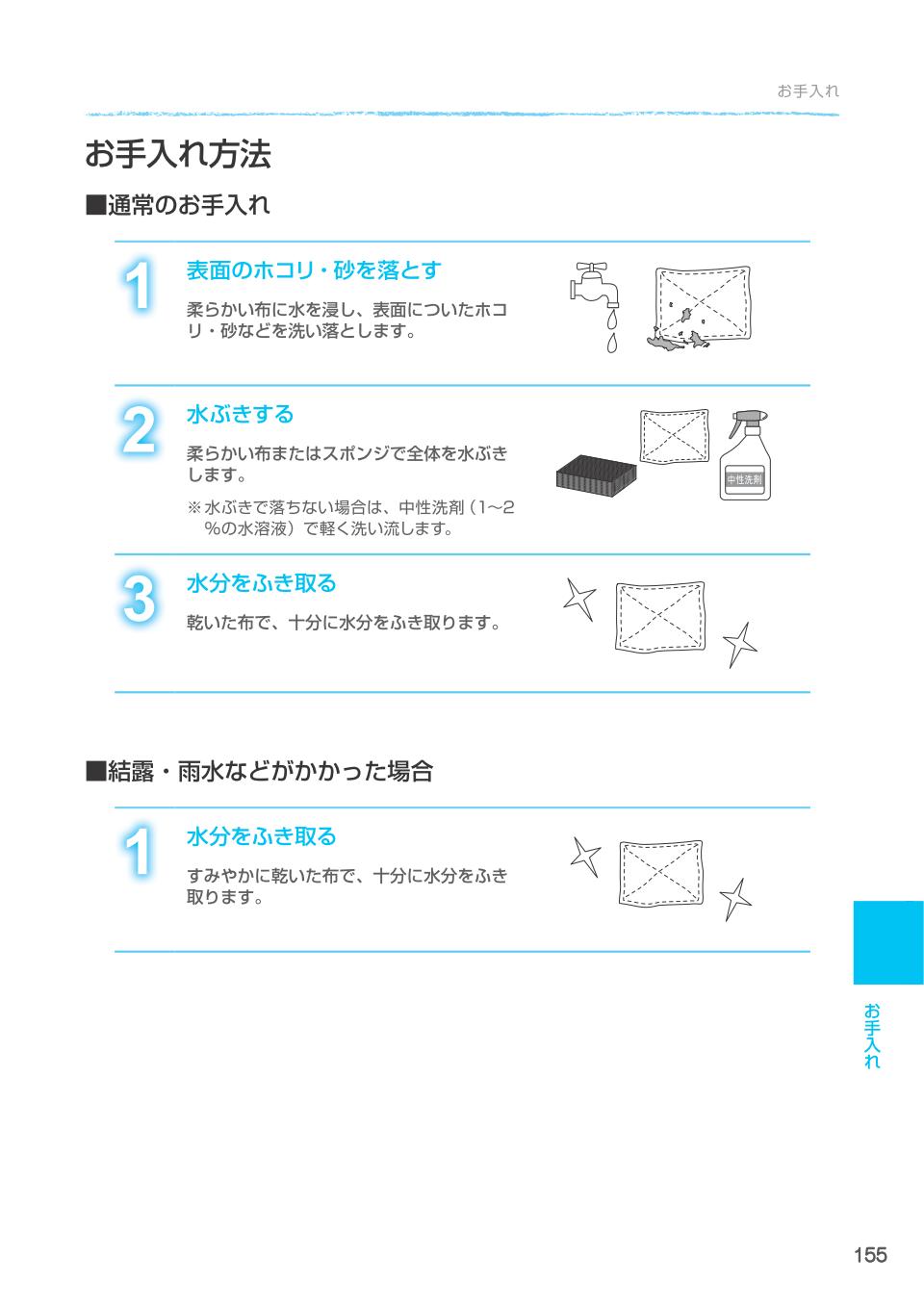 お手入れ

お手入れ方法

■通常のお手入れ

1 表面のホコリ・砂を落とす

柔らかい布に水を浸し、表面についたホコリ・砂などを洗い落とします。

2 水ぶきする

柔らかい布またはスポンジで全体を水ぶきします。

※水ぶきで落ちない場合は、中性洗剤（1～2%の水溶液）で軽く洗い流します。

中性洗剤

3 水分をふき取る

乾いた布で、十分に水分をふき取ります。

■結露・雨水などがかかった場合

1 水分をふき取る

すみやかに乾いた布で、十分に水分をふき取ります。

お手入れ

155