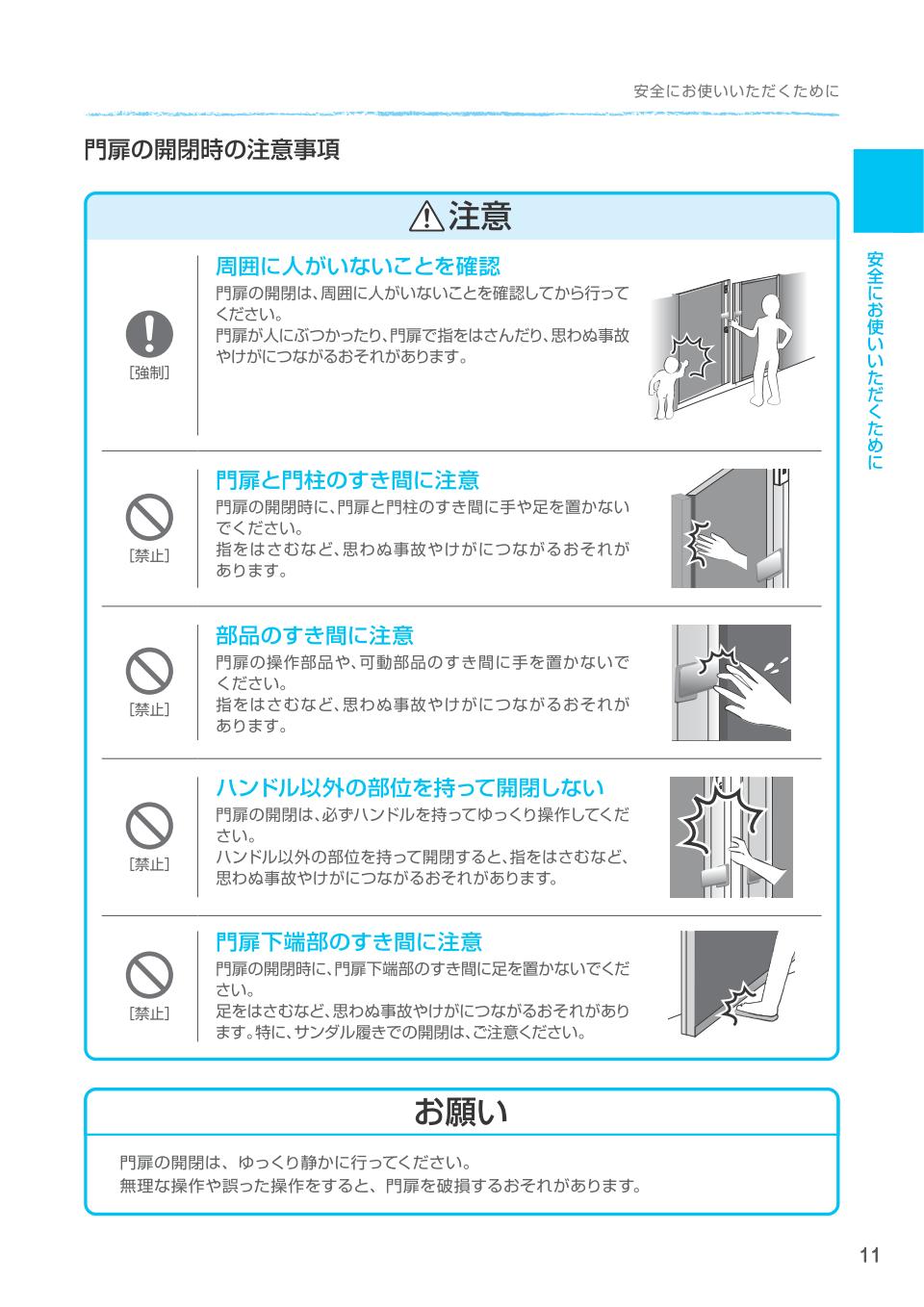 安全にお使いいただくために

門扉の開閉時の注意事項

注意

[強制]

周囲に人がいないことを確認

門扉の開閉は、周囲に人がいないことを確認してから行ってください。
門扉が人にぶつかったり、門扉で指をはさんだり、思わぬ事故やけがにつながるおそれがあります。

[禁止]

門扉と門柱のすき間に注意

門扉の開閉時に、門扉と門柱のすき間に手や足を置かないでください。
指をはさむなど、思わぬ事故やけがにつながるおそれがあります。

[禁止]

部品のすき間に注意

門扉の操作部品や、可動部品のすき間に手を置かないでください。
指をはさむなど、思わぬ事故やけがにつながるおそれがあります。

[禁止]

ハンドル以外の部位を持って開閉しない

門扉の開閉は、必ずハンドルを持ってゆっくり操作してください。
ハンドル以外の部位を持って開閉すると、指をはさむなど、思わぬ事故やけがにつながるおそれがあります。

[禁止]

門扉下端部のすき間に注意

門扉の開閉時に、門扉下端部のすき間に足を置かないでください。
足をはさむなど、思わぬ事故やけがにつながるおそれがあります。特に、サンダル履きでの開閉は、ご注意ください。

お願い

門扉の開閉は、ゆっくり静かに行ってください。
無理な操作や誤った操作をすると、門扉を破損するおそれがあります。

安全にお使いいただくために

11