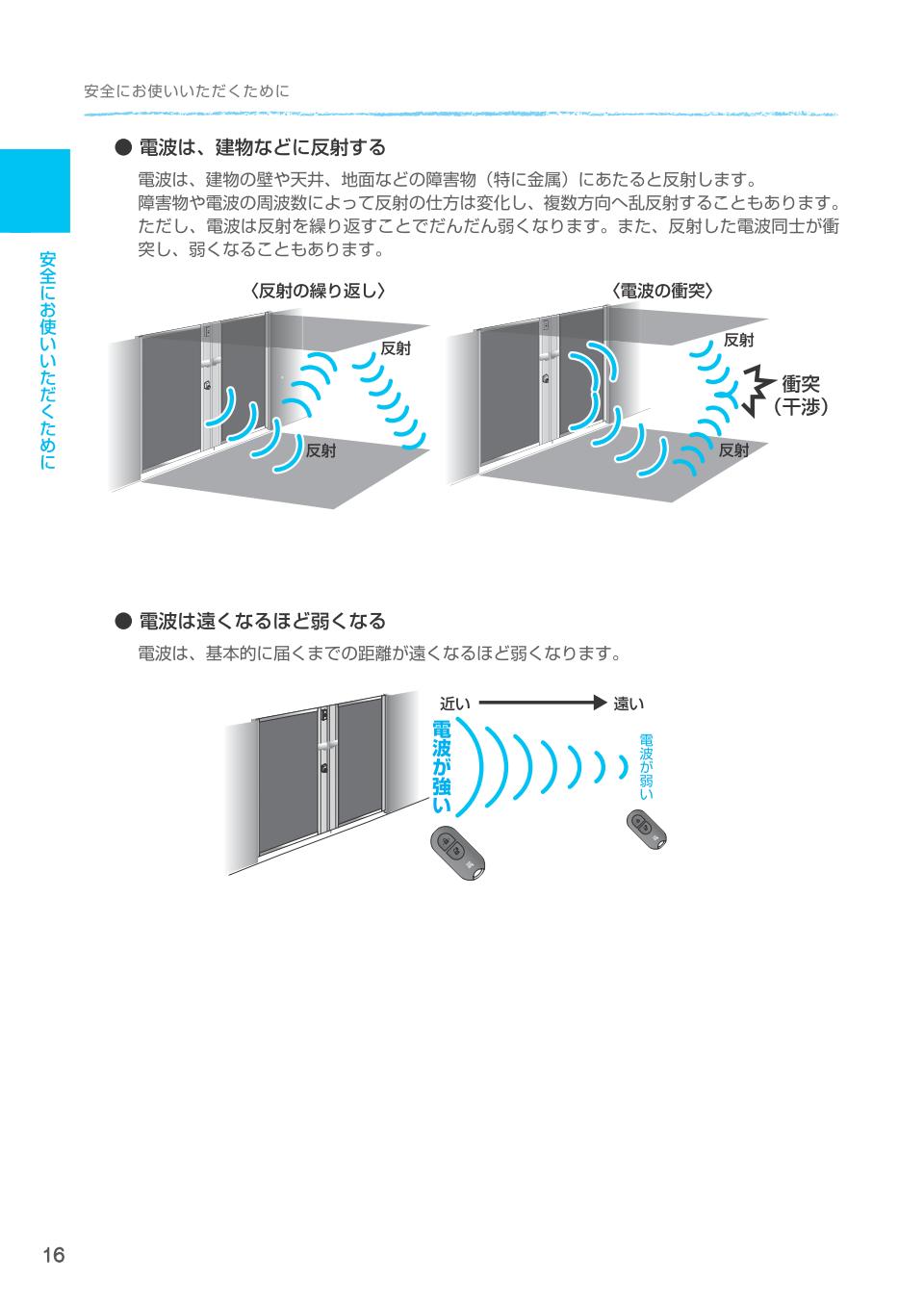 安全にお使いいただくために

安全にお使いいただくために

● 電波は、建物などに反射する

電波は、建物の壁や天井、地面などの障害物（特に金属）にあたると反射します。
障害物や電波の周波数によって反射の仕方は変化し、複数方向へ乱反射することもあります。
ただし、電波は反射を繰り返すことでだんだん弱くなります。また、反射した電波同士が衝突し、弱くなることもあります。

〈反射の繰り返し〉

反射

反射

〈電波の衝突〉

反射

衝突
（干渉）

反射

● 電波は遠くなるほど弱くなる

電波は、基本的に届くまでの距離が遠くなるほど弱くなります。

近い

遠い

電波が強い

電波が弱い

16