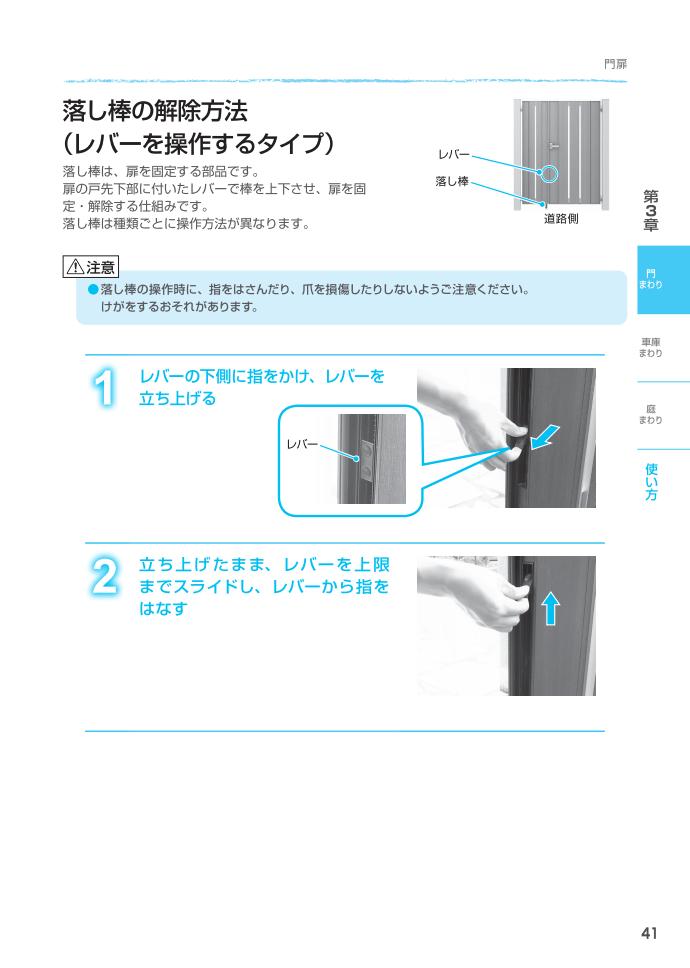 門扉

落し棒の解除方法
(レバーを操作するタイプ)

落し棒は、扉を固定する部品です。
扉の戸先下部に付いたレバーで棒を上下させ、扉を固定・解除する仕組みです。
落し棒は種類ごとに操作方法が異なります。

レバー
落し棒
道路側

第3章

門まわり

車庫まわり

庭まわり

使い方

⚠注意
●落し棒の操作時に、指をはさんだり、爪を損傷したりしないようご注意ください。
けがをするおそれがあります。

1 レバーの下側に指をかけ、レバーを立ち上げる

レバー

2 立ち上げたまま、レバーを上限までスライドし、レバーから指をはなす

41