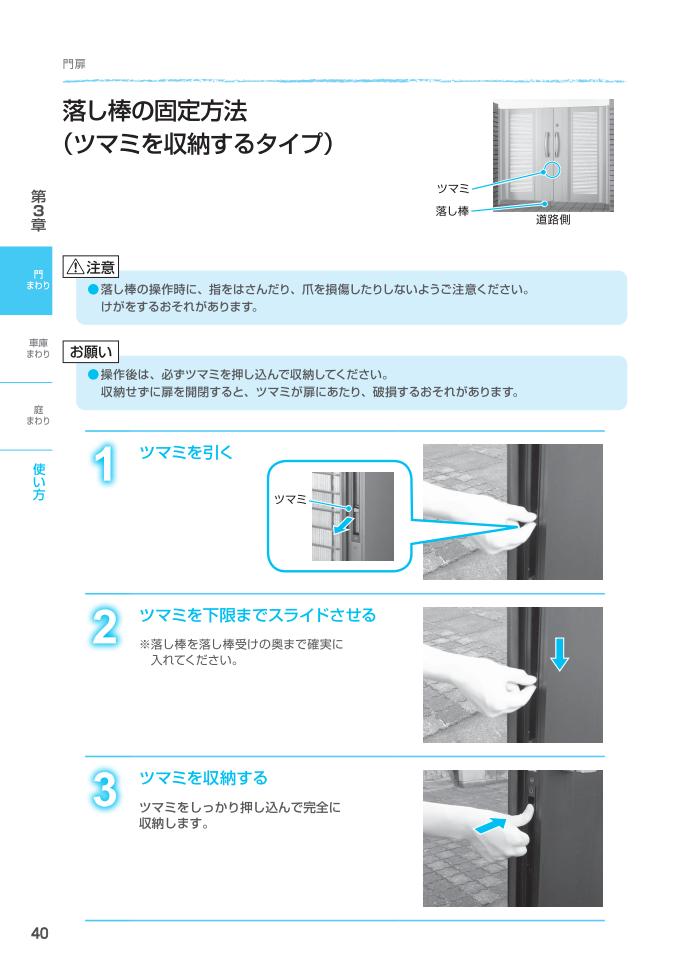 門扉

落し棒の固定方法
(ツマミを収納するタイプ)

ツマミ
落し棒
道路側

第3章

門まわり

車庫まわり

庭まわり

使い方

⚠注意

●落し棒の操作時に、指をはさんだり、爪を損傷したりしないようご注意ください。
けがをするおそれがあります。

お願い

●操作後は、必ずツマミを押し込んで収納してください。
収納せずに扉を開閉すると、ツマミが扉にあたり、破損するおそれがあります。

1 ツマミを引く

ツマミ

2 ツマミを下限までスライドさせる

※落し棒を落し棒受けの奥まで確実に入れてください。

3 ツマミを収納する

ツマミをしっかり押し込んで完全に収納します。

40