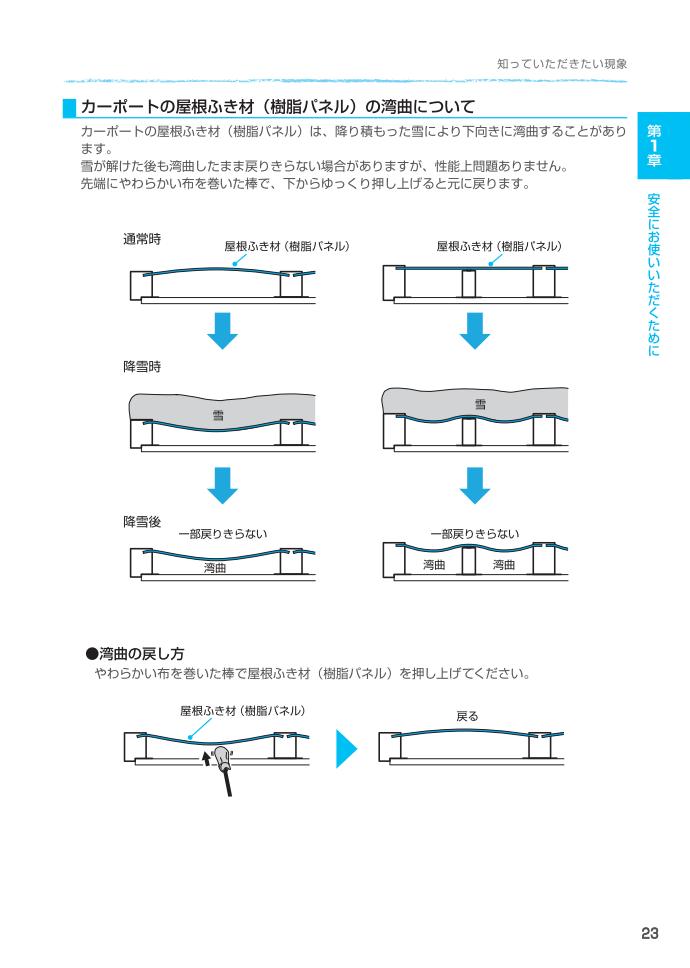 知っていただきたい現象

カーポートの屋根ふき材（樹脂パネル）の湾曲について

カーポートの屋根ふき材（樹脂パネル）は、降り積もった雪により下向きに湾曲することがあります。
雪が解けた後も湾曲したまま戻りきらない場合がありますが、性能上問題ありません。
先端にやわらかい布を巻いた棒で、下からゆっくり押し上げると元に戻ります。

第1章

安全にお使いいただくために

通常時
屋根ふき材（樹脂パネル）
屋根ふき材（樹脂パネル）

降雪時
雪
雪

降雪後
一部戻りきらない
湾曲
一部戻りきらない
湾曲
湾曲

●湾曲の戻し方
やわらかい布を巻いた棒で屋根ふき材（樹脂パネル）を押し上げてください。

屋根ふき材（樹脂パネル）
戻る

23