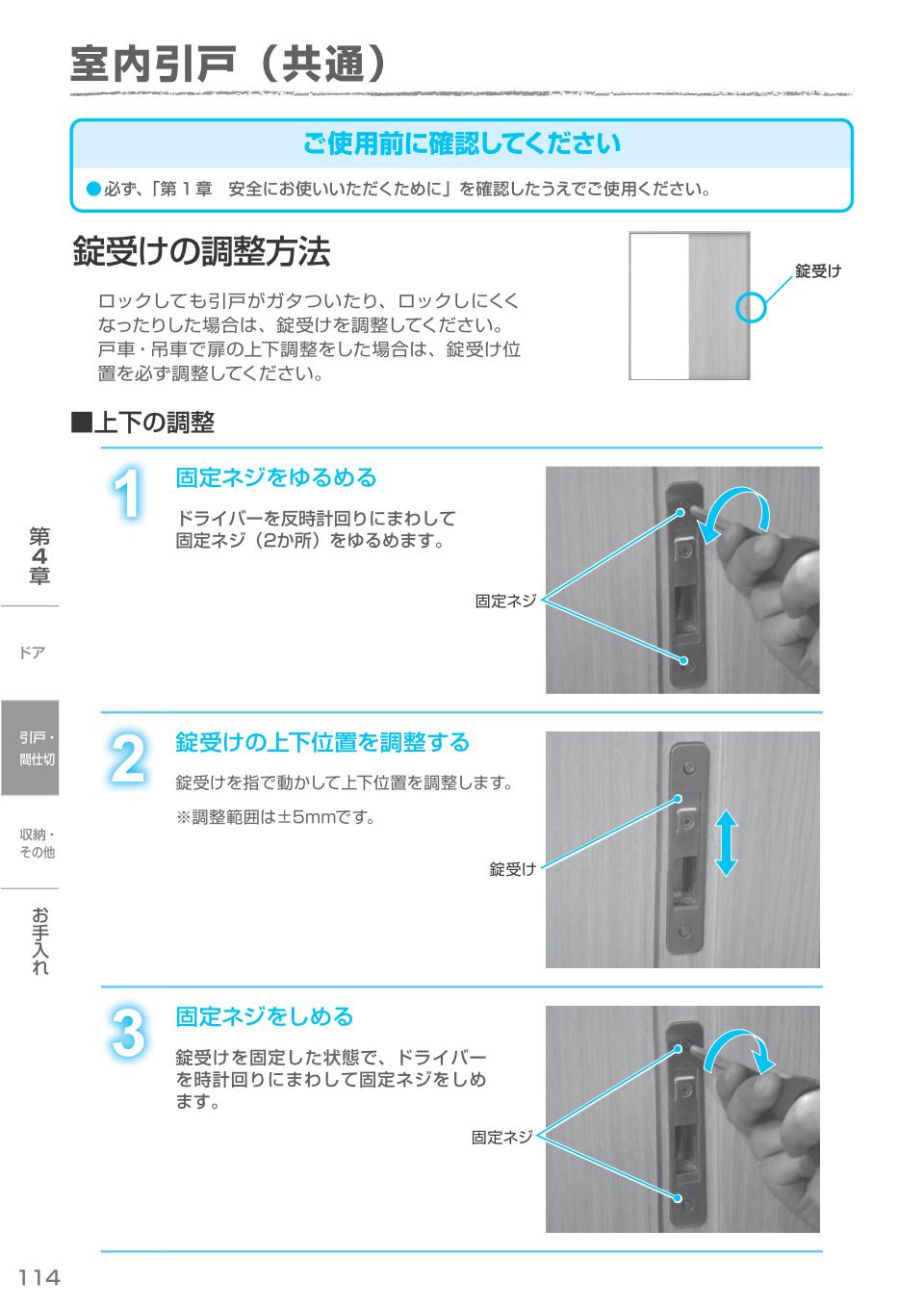 室内引戸（共通）

ご使用前に確認してください

●必ず、「第１章　安全にお使いいただくために」を確認したうえでご使用ください。

錠受けの調整方法

ロックしても引戸がガタついたり、ロックしにくくなったりした場合は、錠受けを調整してください。戸車・吊車で扉の上下調整をした場合は、錠受け位置を必ず調整してください。

錠受け

■上下の調整

1

固定ネジをゆるめる

ドライバーを反時計回りにまわして固定ネジ（2か所）をゆるめます。

固定ネジ

2

錠受けの上下位置を調整する

錠受けを指で動かして上下位置を調整します。

※調整範囲は±5mmです。

錠受け

3

固定ネジをしめる

錠受けを固定した状態で、ドライバーを時計回りにまわして固定ネジをしめます。

固定ネジ

第4章

ドア

引戸・間仕切

収納・その他

お手入れ

114