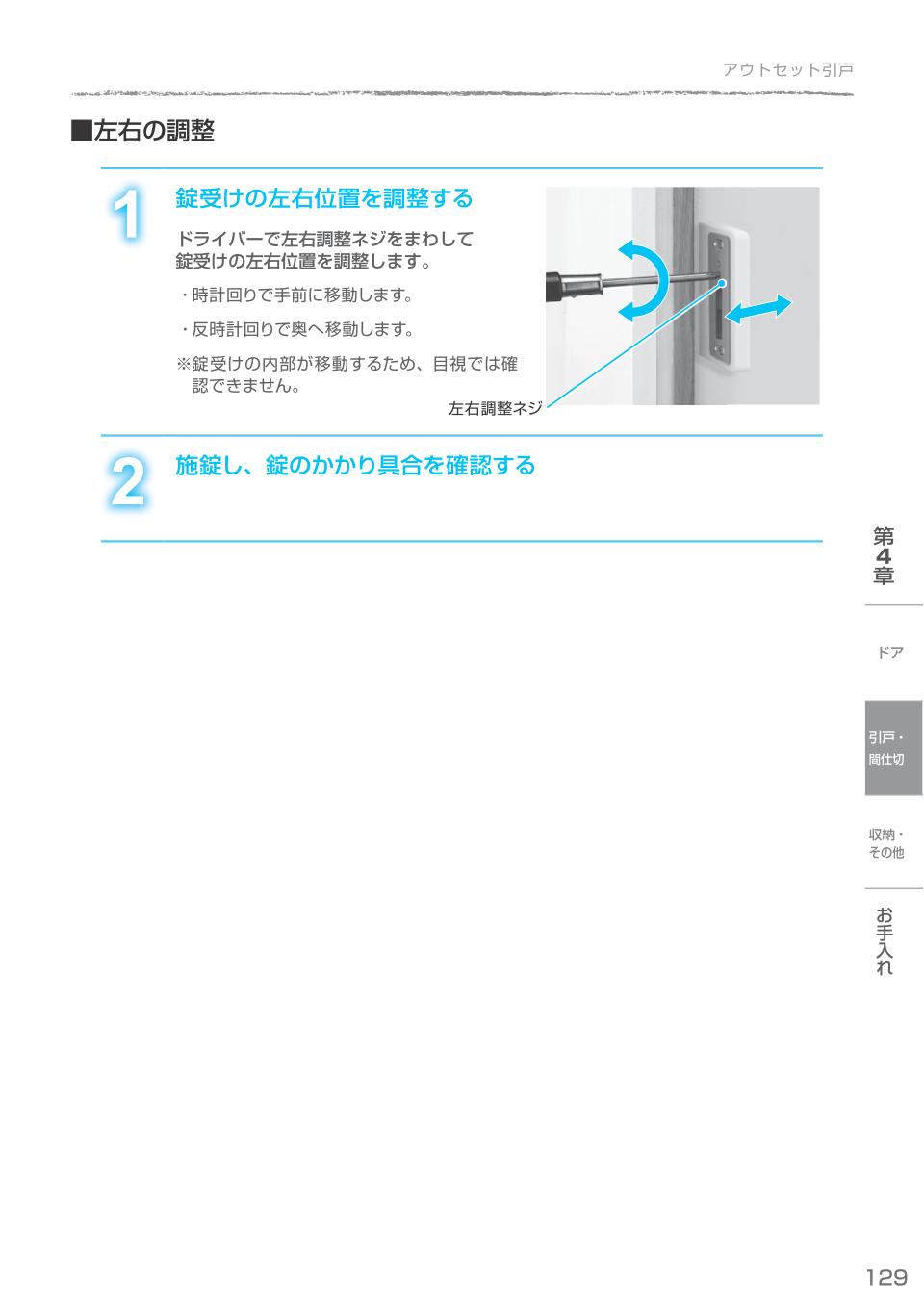 アウトセット引戸

■左右の調整

1
錠受けの左右位置を調整する

ドライバーで左右調整ネジをまわして錠受けの左右位置を調整します。

・時計回りで手前に移動します。

・反時計回りで奥へ移動します。

※錠受けの内部が移動するため、目視では確認できません。

左右調整ネジ

2
施錠し、錠のかかり具合を確認する

第4章

ドア

引戸・間仕切

収納・その他

お手入れ

129