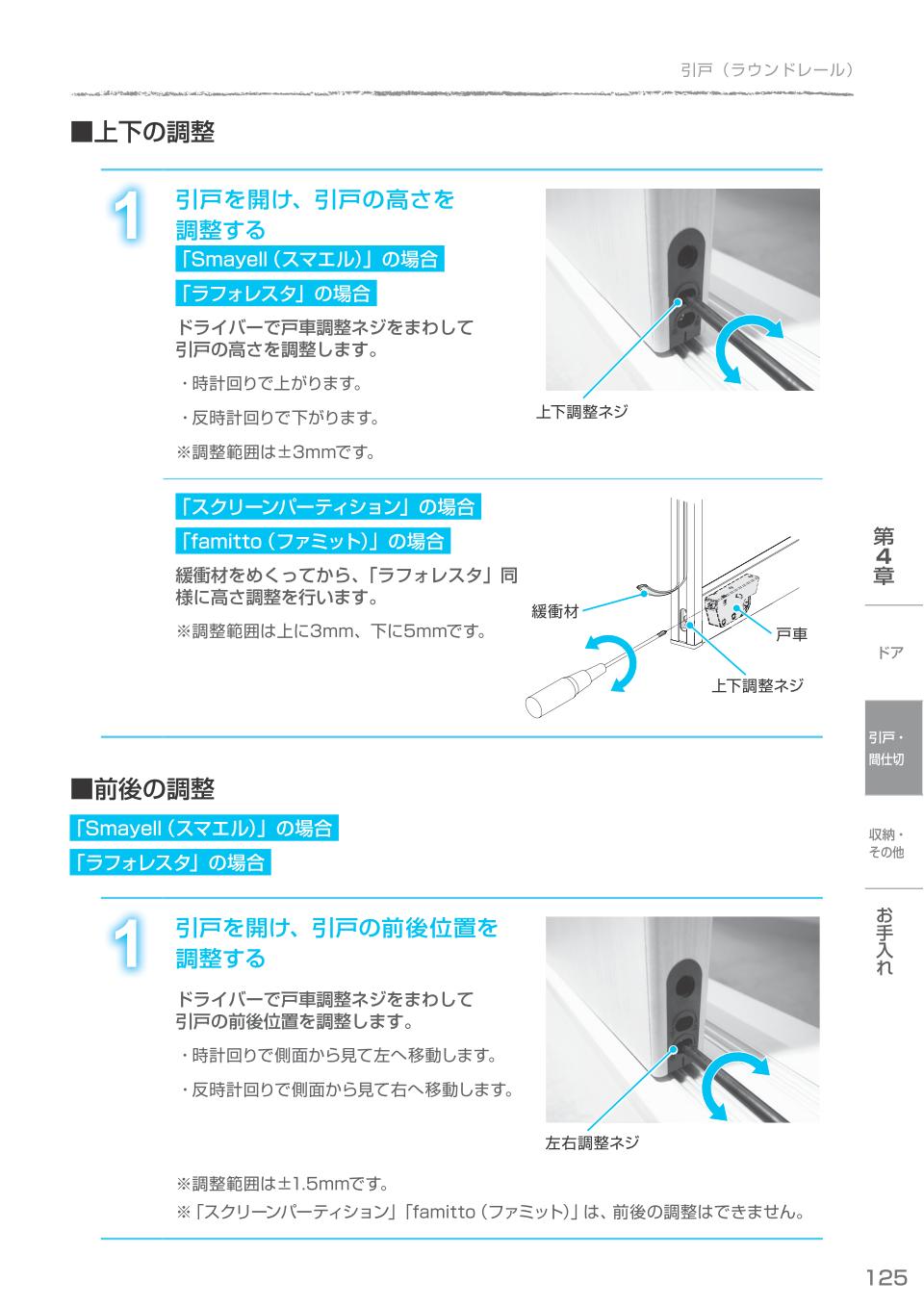 引戸（ラウンドレール）

■上下の調整

1

引戸を開け、引戸の高さを調整する

「Smayell（スマエル）」の場合

「ラフォレスタ」の場合

ドライバーで戸車調整ネジをまわして引戸の高さを調整します。

・時計回りで上がります。

・反時計回りで下がります。

※調整範囲は±3mmです。

上下調整ネジ

「スクリーンパーティション」の場合

「famitto（ファミット）」の場合

緩衝材をめくってから、「ラフォレスタ」同様に高さ調整を行います。

※調整範囲は上に3mm、下に5mmです。

緩衝材

戸車

上下調整ネジ

■前後の調整

「Smayell（スマエル）」の場合

「ラフォレスタ」の場合

1

引戸を開け、引戸の前後位置を調整する

ドライバーで戸車調整ネジをまわして引戸の前後位置を調整します。

・時計回りで側面から見て左へ移動します。

・反時計回りで側面から見て右へ移動します。

左右調整ネジ

※調整範囲は±1.5mmです。

※「スクリーンパーティション」「famitto（ファミット）」は、前後の調整はできません。

第4章

ドア

引戸・間仕切

収納・その他

お手入れ

125