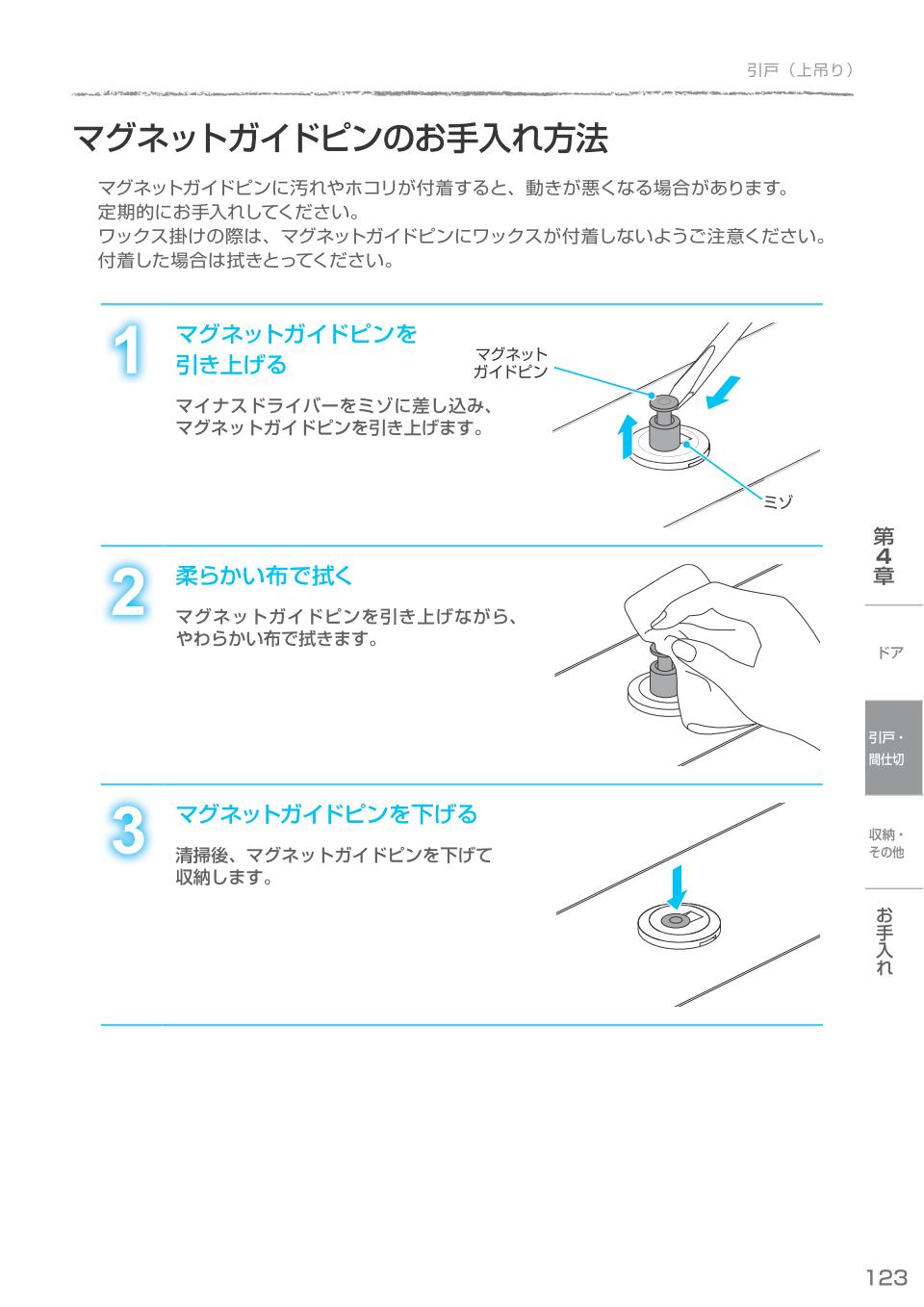 引戸（上吊り）

マグネットガイドピンのお手入れ方法

マグネットガイドピンに汚れやホコリが付着すると、動きが悪くなる場合があります。
定期的にお手入れしてください。
ワックス掛けの際は、マグネットガイドピンにワックスが付着しないようご注意ください。
付着した場合は拭きとってください。

1 マグネットガイドピンを引き上げる

マイナスドライバーをミゾに差し込み、マグネットガイドピンを引き上げます。

マグネットガイドピン

ミゾ

2 柔らかい布で拭く

マグネットガイドピンを引き上げながら、やわらかい布で拭きます。

3 マグネットガイドピンを下げる

清掃後、マグネットガイドピンを下げて収納します。

第4章

ドア

引戸・間仕切

収納・その他

お手入れ

123