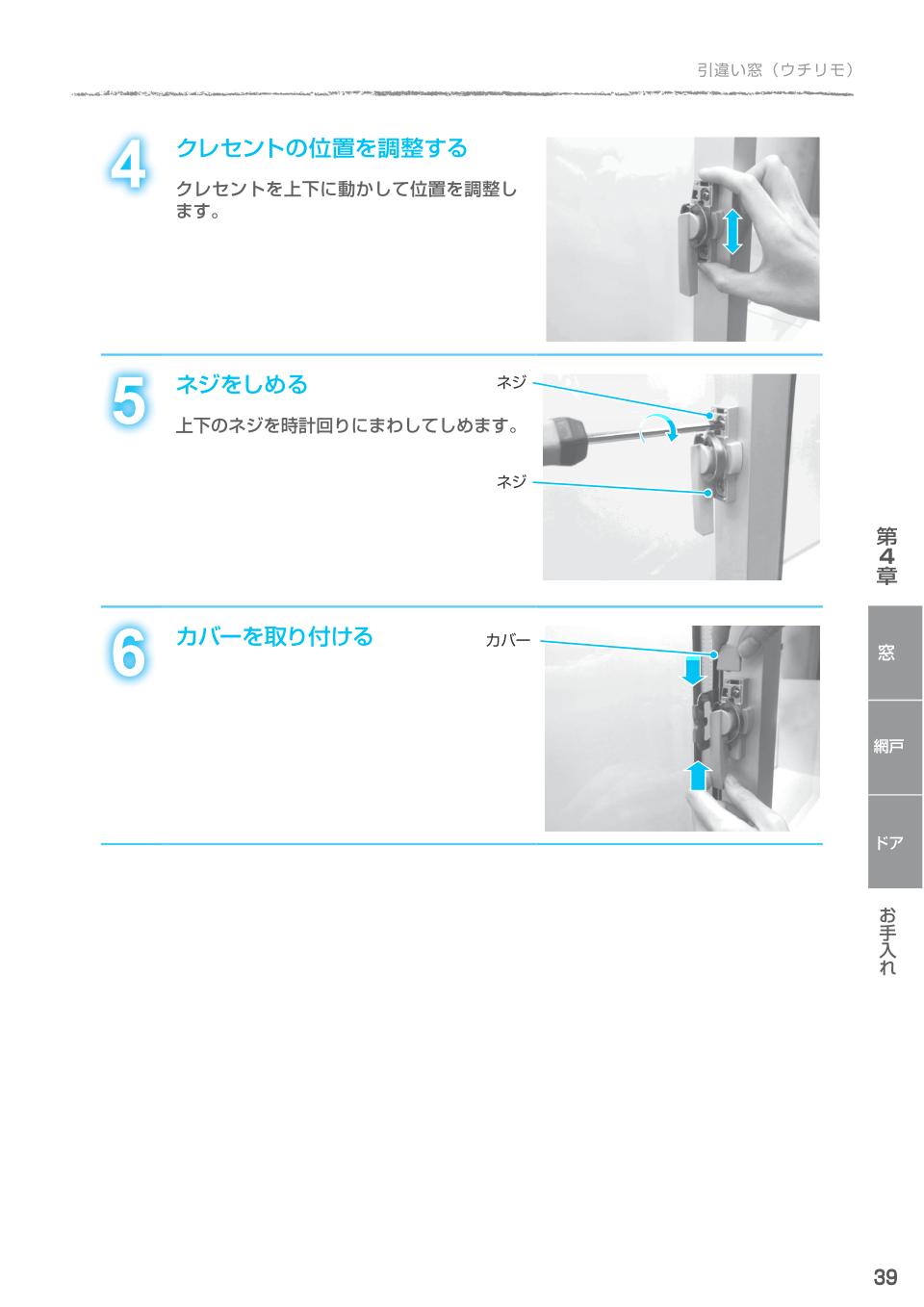 引違い窓（ウチリモ）

4 クレセントの位置を調整する

クレセントを上下に動かして位置を調整します。

5 ネジをしめる

上下のネジを時計回りにまわしてしめます。

ネジ

ネジ

6 カバーを取り付ける

カバー

第4章

窓

網戸

ドア

お手入れ

39