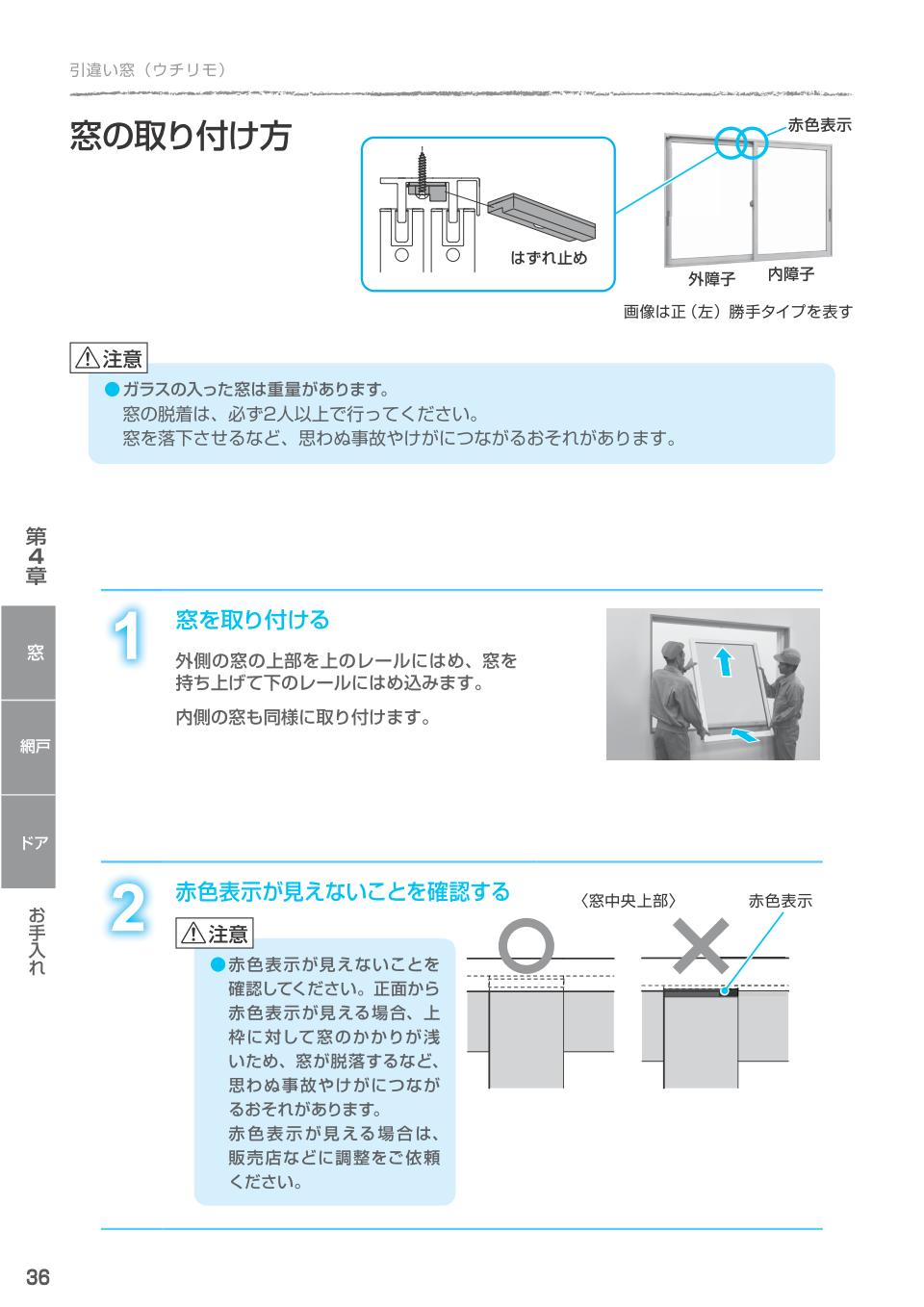 引違い窓（ウチリモ）

窓の取り付け方

はずれ止め

赤色表示

外障子　内障子

画像は正（左）勝手タイプを表す

⚠注意

●ガラスの入った窓は重量があります。
窓の脱着は、必ず2人以上で行ってください。
窓を落下させるなど、思わぬ事故やけがにつながるおそれがあります。

第4章

窓

網戸

ドア

お手入れ

1

窓を取り付ける

外側の窓の上部を上のレールにはめ、窓を持ち上げて下のレールにはめ込みます。

内側の窓も同様に取り付けます。

2

赤色表示が見えないことを確認する

⚠注意

●赤色表示が見えないことを確認してください。正面から赤色表示が見える場合、上枠に対して窓のかかりが浅いため、窓が脱落するなど、思わぬ事故やけがにつながるおそれがあります。
赤色表示が見える場合は、販売店などに調整をご依頼ください。

〈窓中央上部〉

赤色表示

36