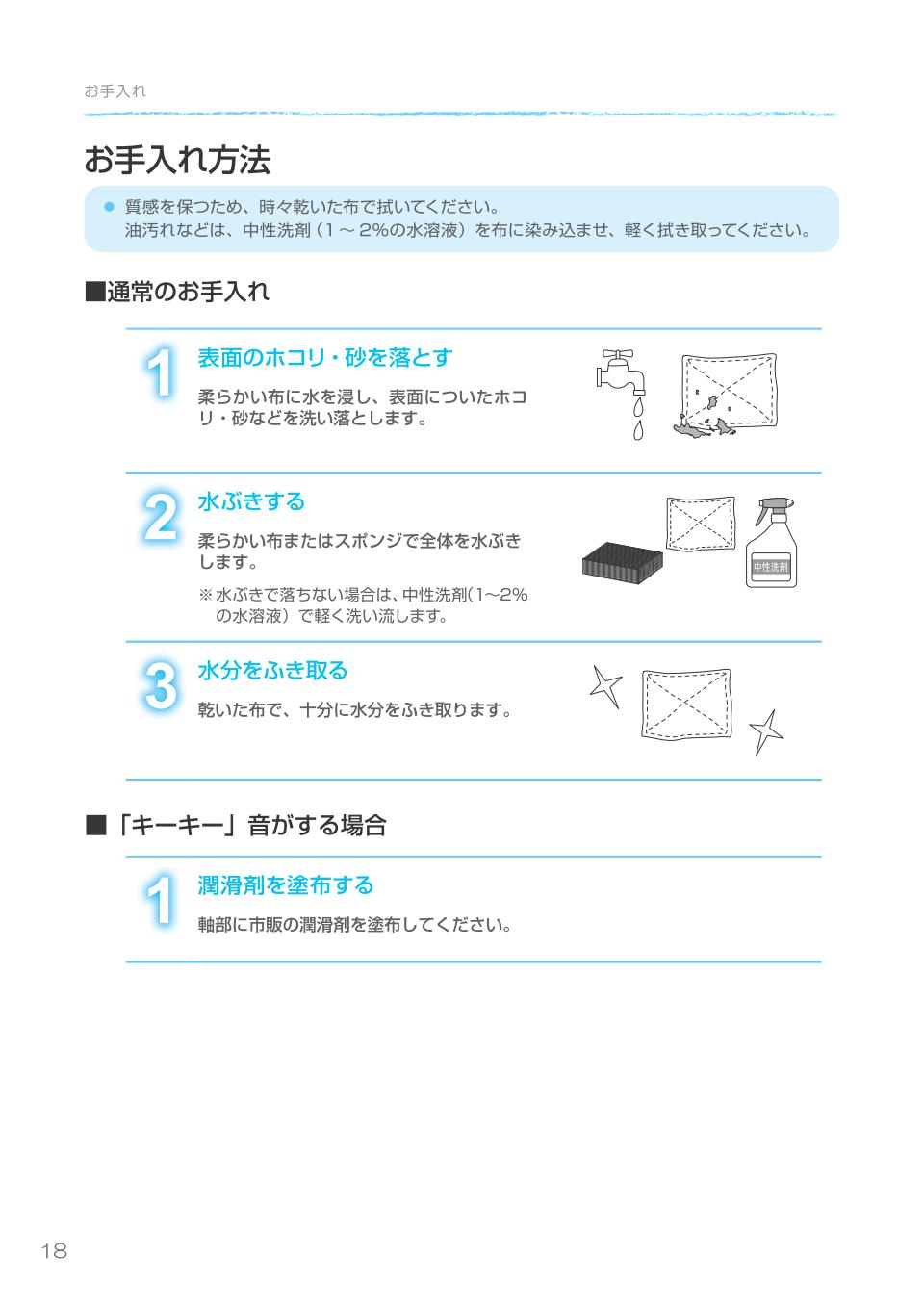 お手入れ

お手入れ方法

● 質感を保つため、時々乾いた布で拭いてください。
油汚れなどは、中性洗剤（1 ～ 2%の水溶液）を布に染み込ませ、軽く拭き取ってください。

■通常のお手入れ

1 表面のホコリ・砂を落とす

柔らかい布に水を浸し、表面についたホコリ・砂などを洗い落とします。

2 水ぶきする

柔らかい布またはスポンジで全体を水ぶきします。

※水ぶきで落ちない場合は、中性洗剤(1～2%の水溶液）で軽く洗い流します。

中性洗剤

3 水分をふき取る

乾いた布で、十分に水分をふき取ります。

■「キーキー」音がする場合

1 潤滑剤を塗布する

軸部に市販の潤滑剤を塗布してください。

18