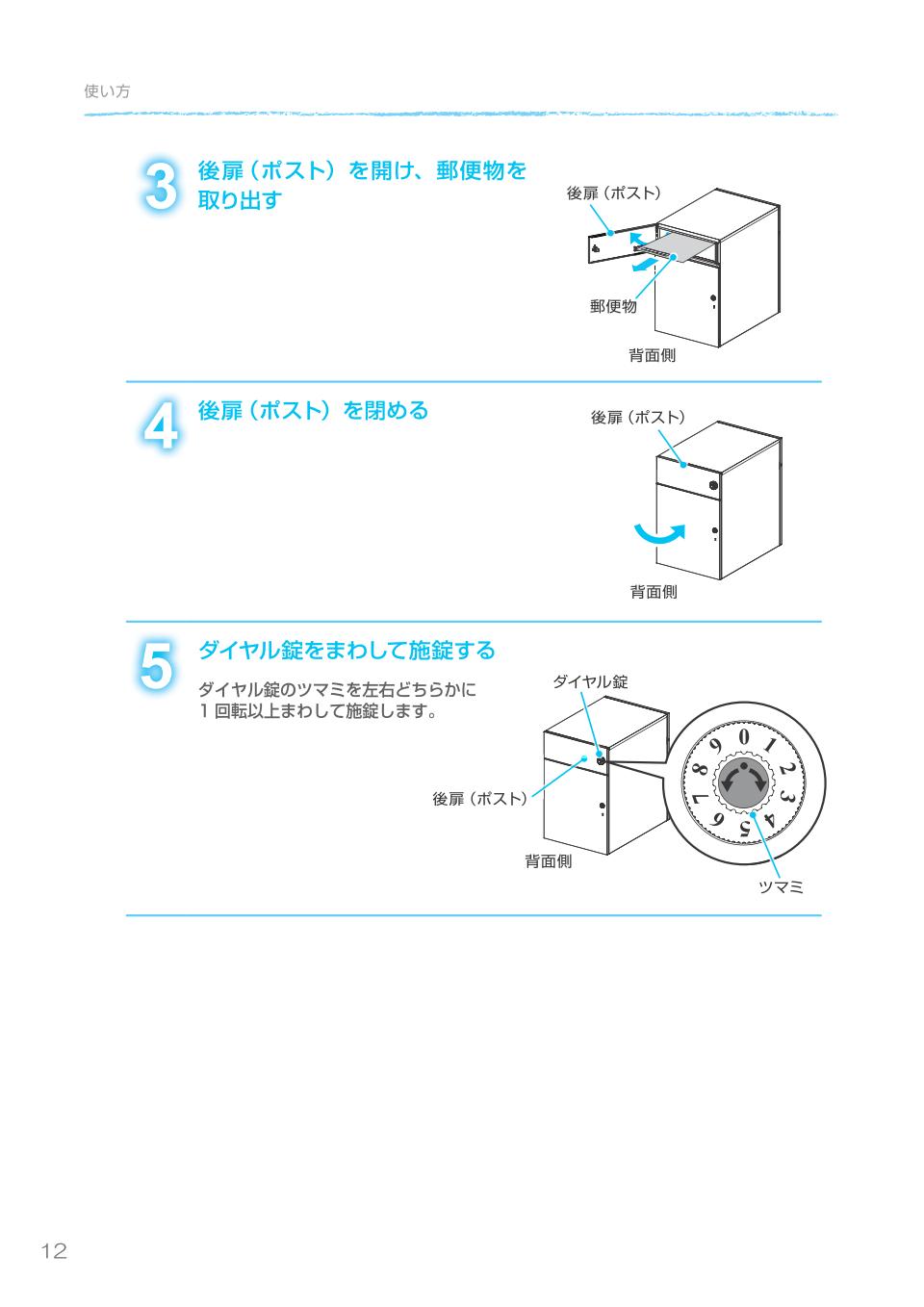 使い方

3 後扉（ポスト）を開け、郵便物を取り出す

後扉（ポスト）

郵便物

背面側

4 後扉（ポスト）を閉める

後扉（ポスト）

背面側

5 ダイヤル錠をまわして施錠する

ダイヤル錠のツマミを左右どちらかに1回転以上まわして施錠します。

ダイヤル錠

後扉（ポスト）

背面側

0 1 2 3 4 5 6 7 8 9

ツマミ

12