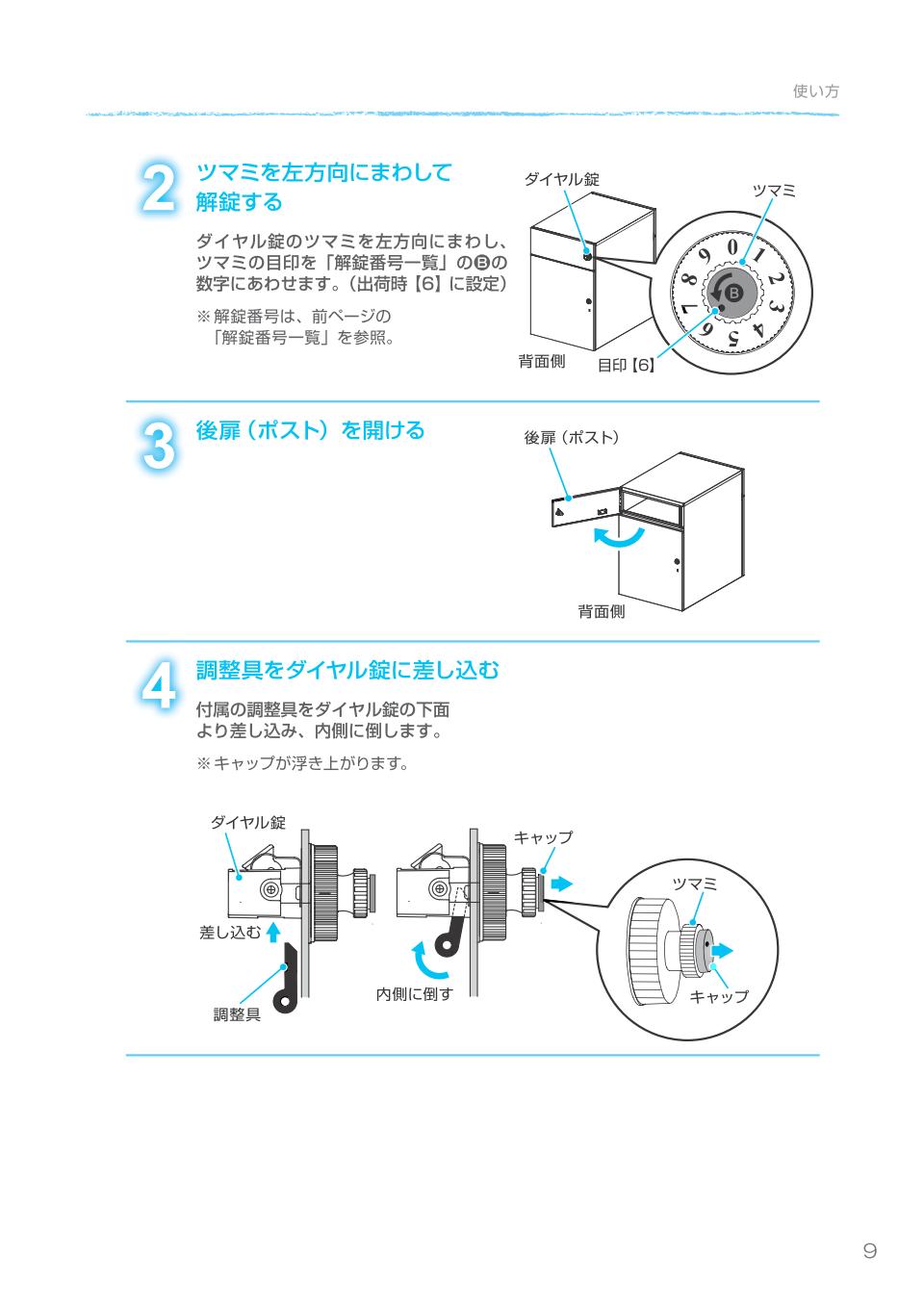 使い方

2
ツマミを左方向にまわして解錠する

ダイヤル錠のツマミを左方向にまわし、ツマミの目印を「解錠番号一覧」のⒷの数字にあわせます。（出荷時【6】に設定）

※解錠番号は、前ページの「解錠番号一覧」を参照。

ダイヤル錠
ツマミ
0 1 2 3 4 5 6 7 8 9
B
背面側
目印【6】

3
後扉（ポスト）を開ける

後扉（ポスト）
背面側

4
調整具をダイヤル錠に差し込む

付属の調整具をダイヤル錠の下面より差し込み、内側に倒します。

※キャップが浮き上がります。

ダイヤル錠
差し込む
調整具
キャップ
内側に倒す
ツマミ
キャップ

9