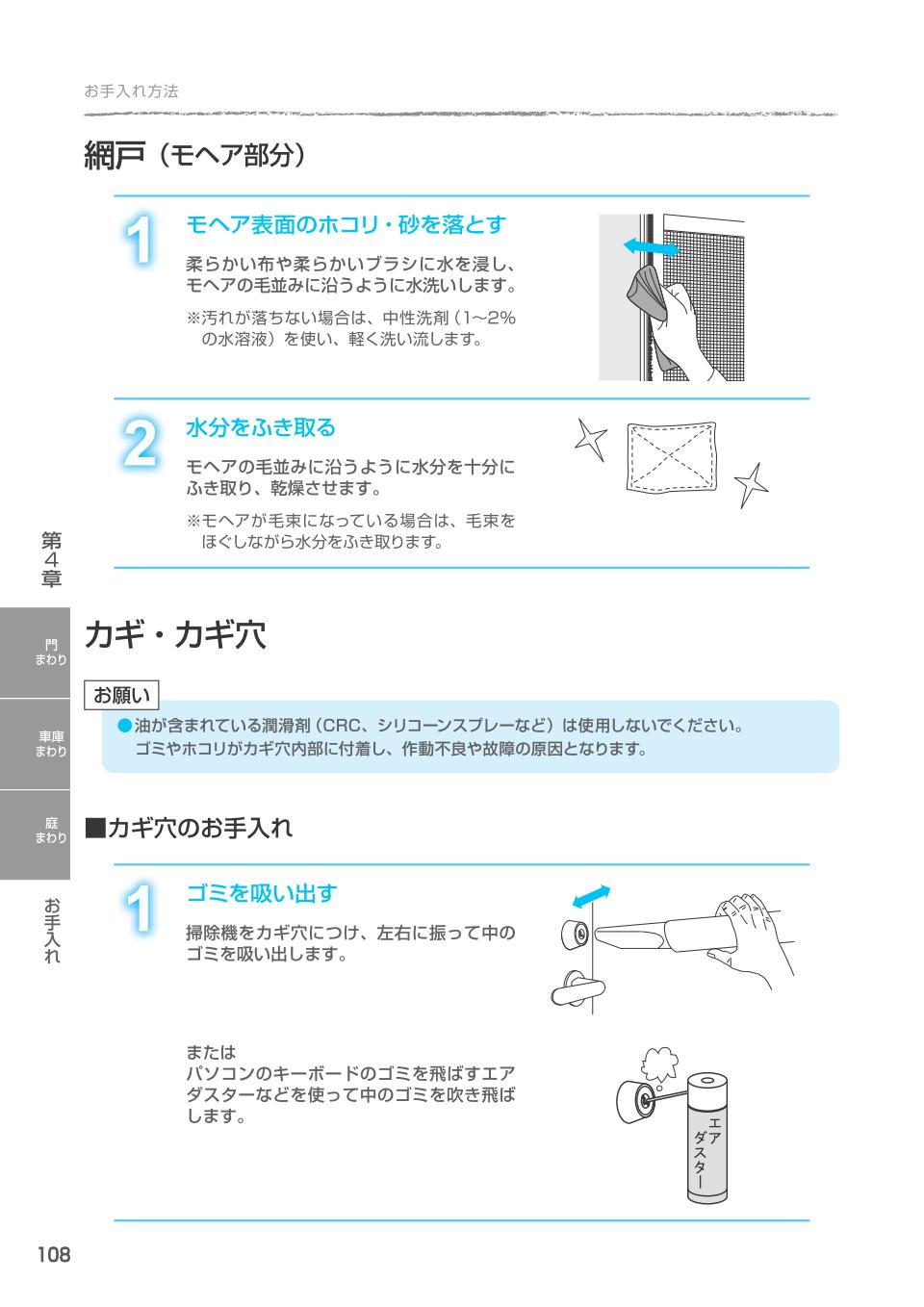 お手入れ方法

網戸（モヘア部分）

1
モヘア表面のホコリ・砂を落とす
柔らかい布や柔らかいブラシに水を浸し、モヘアの毛並みに沿うように水洗いします。
※汚れが落ちない場合は、中性洗剤（1～2%の水溶液）を使い、軽く洗い流します。

2
水分をふき取る
モヘアの毛並みに沿うように水分を十分にふき取り、乾燥させます。
※モヘアが毛束になっている場合は、毛束をほぐしながら水分をふき取ります。

第4章

門まわり

車庫まわり

庭まわり

お手入れ

カギ・カギ穴

お願い
●油が含まれている潤滑剤（CRC、シリコーンスプレーなど）は使用しないでください。ゴミやホコリがカギ穴内部に付着し、作動不良や故障の原因となります。

■カギ穴のお手入れ

1
ゴミを吸い出す
掃除機をカギ穴につけ、左右に振って中のゴミを吸い出します。

または
パソコンのキーボードのゴミを飛ばすエアダスターなどを使って中のゴミを吹き飛ばします。

エアダスター

108