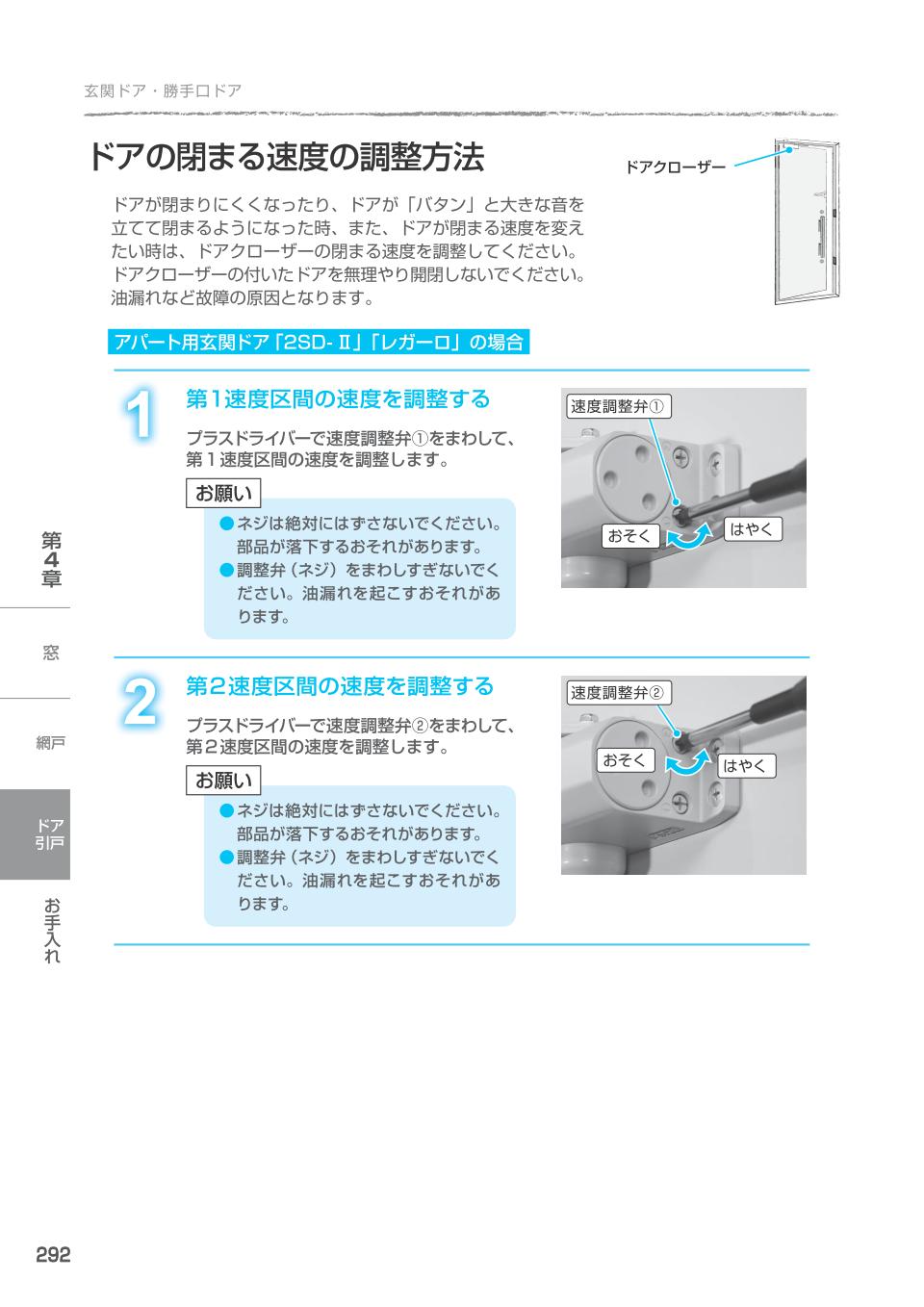 玄関ドア・勝手口ドア

ドアの閉まる速度の調整方法

ドアクローザー

ドアが閉まりにくくなったり、ドアが「バタン」と大きな音を立てて閉まるようになった時、また、ドアが閉まる速度を変えたい時は、ドアクローザーの閉まる速度を調整してください。ドアクローザーの付いたドアを無理やり開閉しないでください。油漏れなど故障の原因となります。

アパート用玄関ドア「2SD-Ⅱ」「レガーロ」の場合

1

第1速度区間の速度を調整する

プラスドライバーで速度調整弁①をまわして、第1速度区間の速度を調整します。

お願い

●ネジは絶対にはずさないでください。部品が落下するおそれがあります。
●調整弁（ネジ）をまわしすぎないでください。油漏れを起こすおそれがあります。

速度調整弁①

おそく

はやく

2

第2速度区間の速度を調整する

プラスドライバーで速度調整弁②をまわして、第2速度区間の速度を調整します。

お願い

●ネジは絶対にはずさないでください。部品が落下するおそれがあります。
●調整弁（ネジ）をまわしすぎないでください。油漏れを起こすおそれがあります。

速度調整弁②

おそく

はやく

第4章

窓

網戸

ドア引戸

お手入れ

292