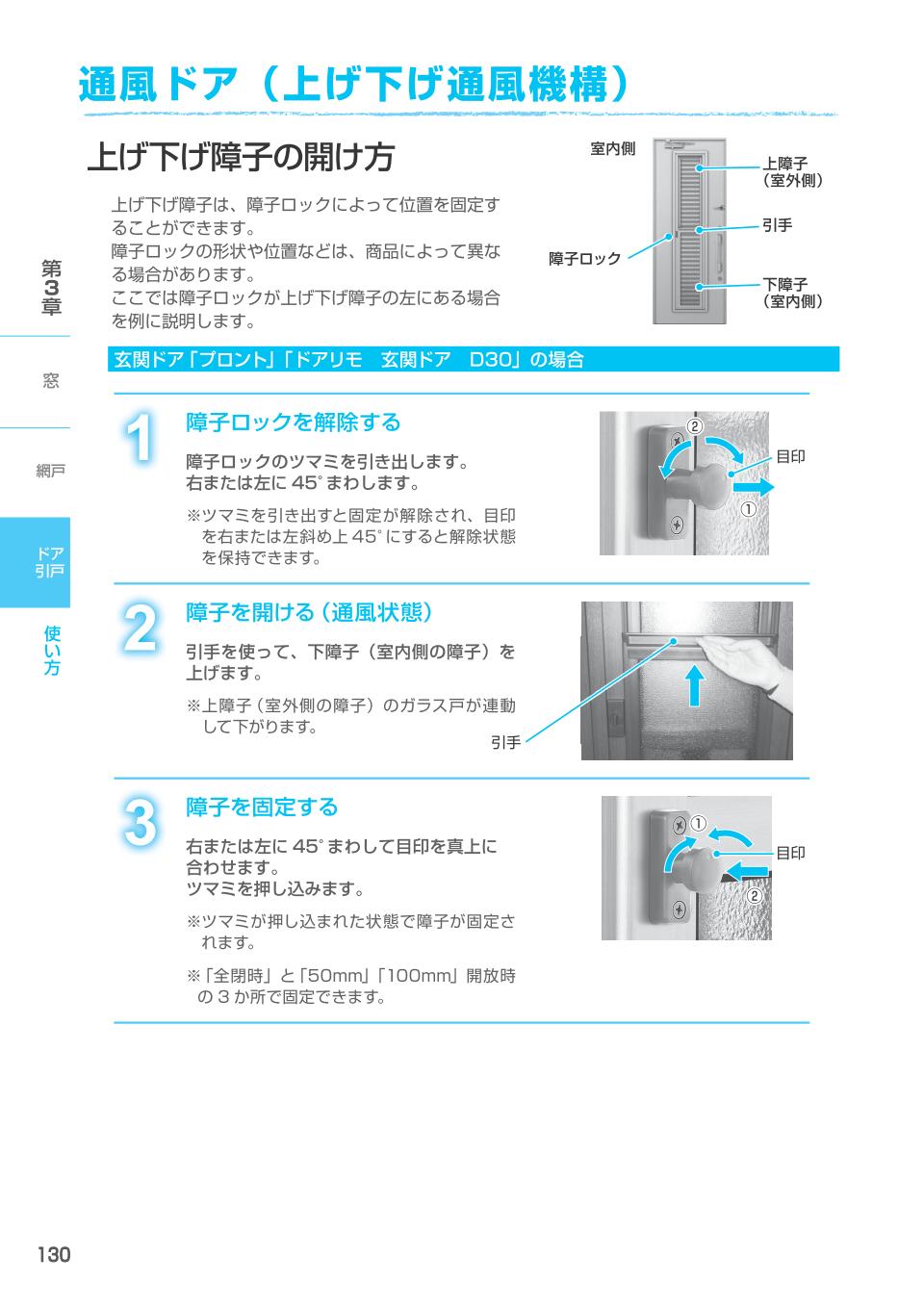 通風ドア（上げ下げ通風機構）

上げ下げ障子の開け方

上げ下げ障子は、障子ロックによって位置を固定することができます。
障子ロックの形状や位置などは、商品によって異なる場合があります。
ここでは障子ロックが上げ下げ障子の左にある場合を例に説明します。

室内側
上障子（室外側）
引手
障子ロック
下障子（室内側）

第3章

窓

網戸

ドア引戸

使い方

玄関ドア「プロント」「ドアリモ　玄関ドア　D30」の場合

1
障子ロックを解除する
障子ロックのツマミを引き出します。
右または左に 45°まわします。
※ツマミを引き出すと固定が解除され、目印を右または左斜め上 45°にすると解除状態を保持できます。

②
目印
①

2
障子を開ける（通風状態）
引手を使って、下障子（室内側の障子）を上げます。
※上障子（室外側の障子）のガラス戸が連動して下がります。

引手

3
障子を固定する
右または左に 45°まわして目印を真上に合わせます。
ツマミを押し込みます。
※ツマミが押し込まれた状態で障子が固定されます。
※「全閉時」と「50mm」「100mm」開放時の 3 か所で固定できます。

①
目印
②

130