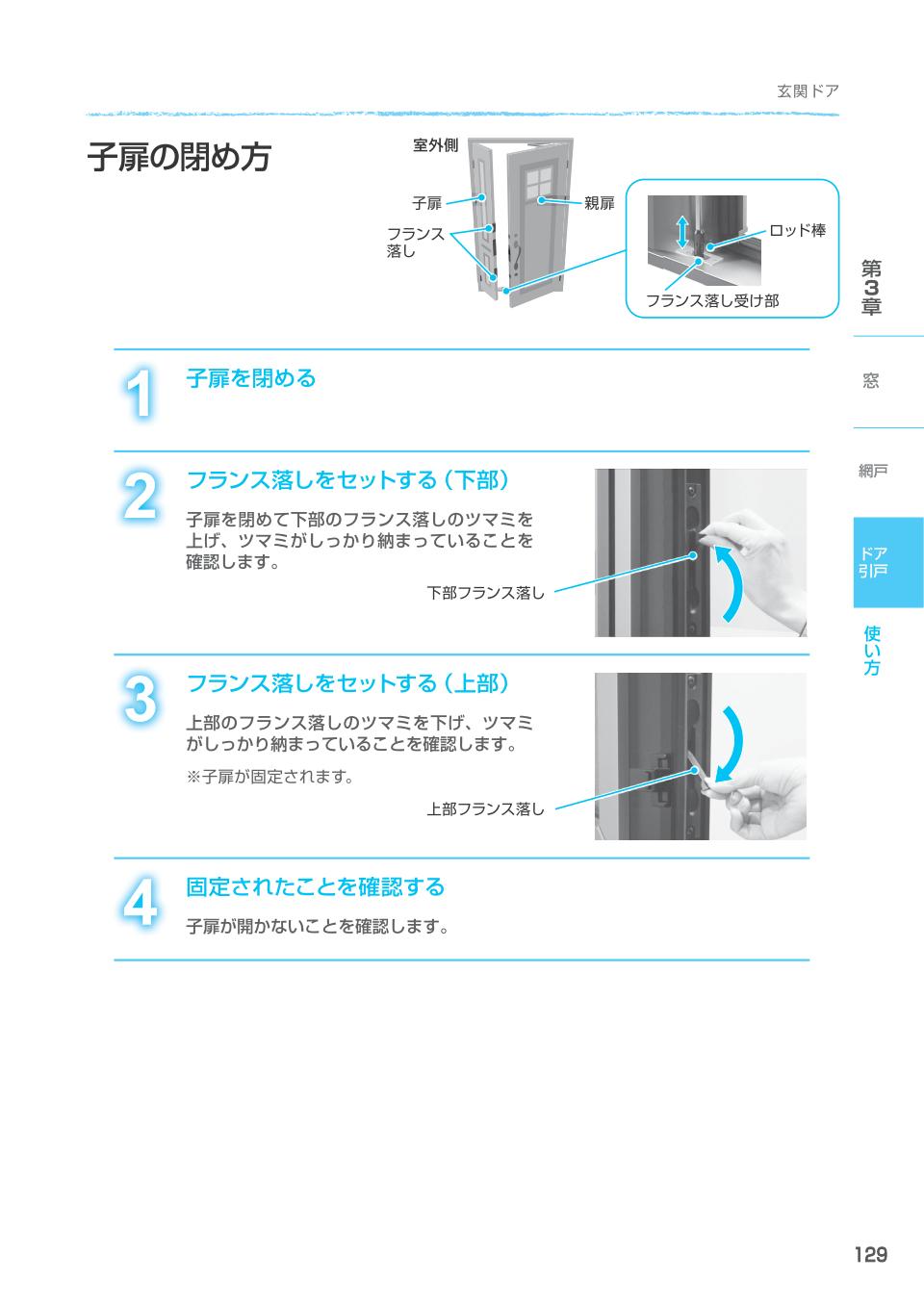 玄関ドア

子扉の閉め方

室外側

子扉

親扉

フランス落し

ロッド棒

フランス落し受け部

第3章

窓

網戸

ドア引戸

使い方

1 子扉を閉める

2 フランス落しをセットする（下部）

子扉を閉めて下部のフランス落しのツマミを上げ、ツマミがしっかり納まっていることを確認します。

下部フランス落し

3 フランス落しをセットする（上部）

上部のフランス落しのツマミを下げ、ツマミがしっかり納まっていることを確認します。

※子扉が固定されます。

上部フランス落し

4 固定されたことを確認する

子扉が開かないことを確認します。

129