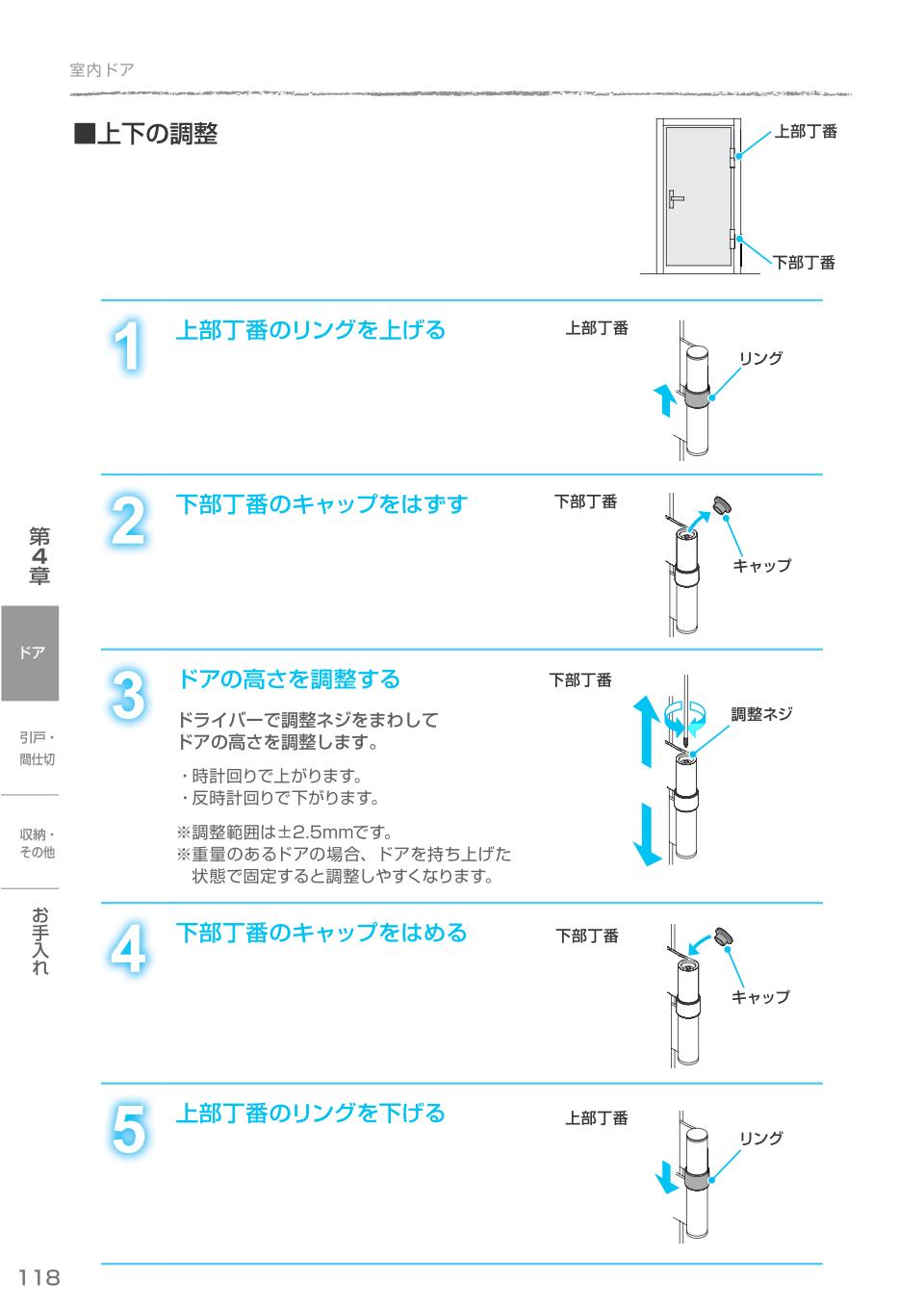 室内ドア

■上下の調整

上部丁番

下部丁番

1 上部丁番のリングを上げる

上部丁番

リング

2 下部丁番のキャップをはずす

下部丁番

キャップ

3 ドアの高さを調整する

ドライバーで調整ネジをまわしてドアの高さを調整します。

・時計回りで上がります。
・反時計回りで下がります。

※調整範囲は±2.5mmです。
※重量のあるドアの場合、ドアを持ち上げた状態で固定すると調整しやすくなります。

下部丁番

調整ネジ

4 下部丁番のキャップをはめる

下部丁番

キャップ

5 上部丁番のリングを下げる

上部丁番

リング

第4章

ドア

引戸・間仕切

収納・その他

お手入れ

118