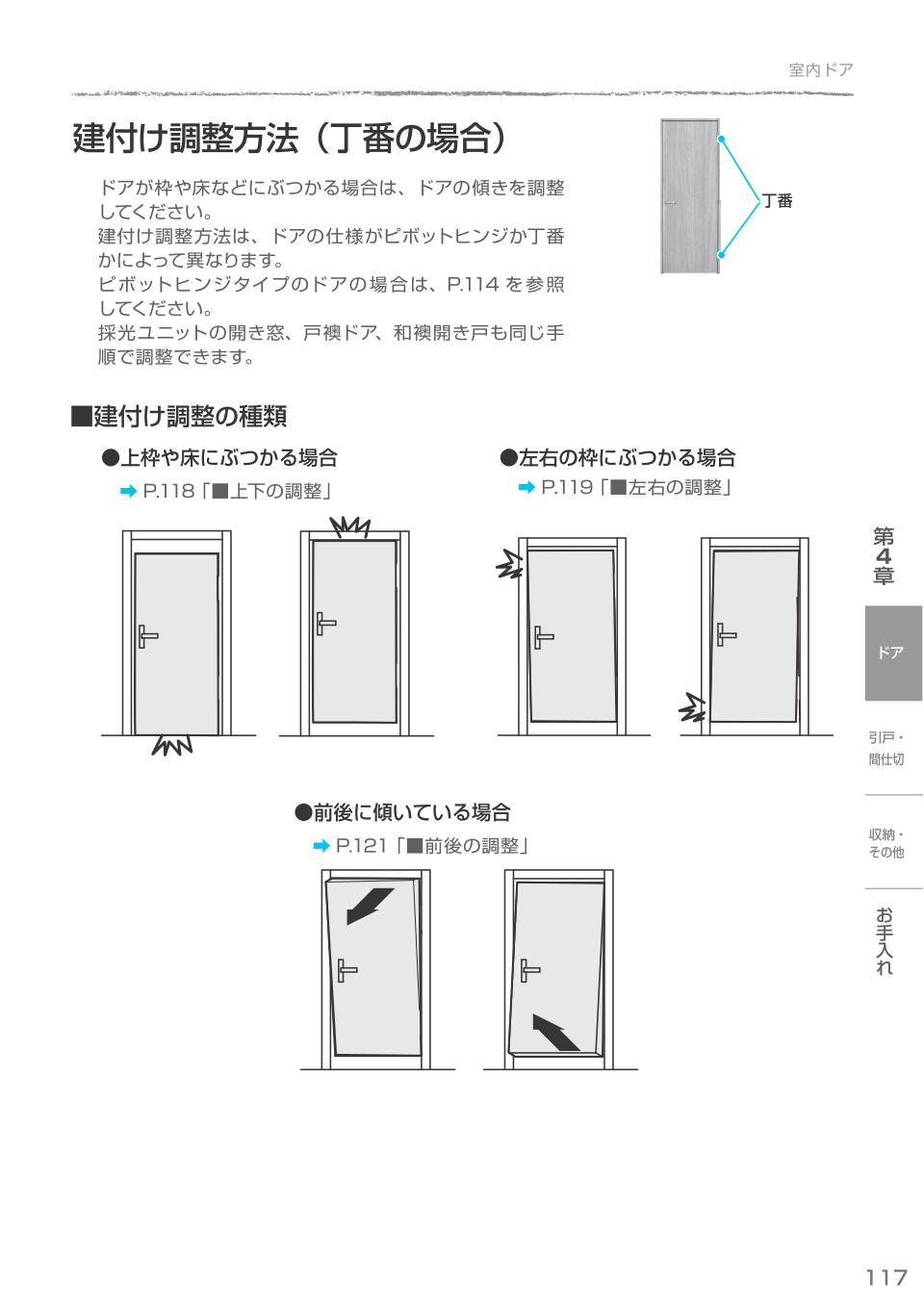 室内ドア

建付け調整方法（丁番の場合）

ドアが枠や床などにぶつかる場合は、ドアの傾きを調整してください。
建付け調整方法は、ドアの仕様がピボットヒンジか丁番かによって異なります。
ピボットヒンジタイプのドアの場合は、P.114 を参照してください。
採光ユニットの開き窓、戸襖ドア、和襖開き戸も同じ手順で調整できます。

丁番

■建付け調整の種類

●上枠や床にぶつかる場合
➡ P.118「■上下の調整」

●左右の枠にぶつかる場合
➡ P.119「■左右の調整」

●前後に傾いている場合
➡ P.121「■前後の調整」

第4章

ドア

引戸・間仕切

収納・その他

お手入れ

117