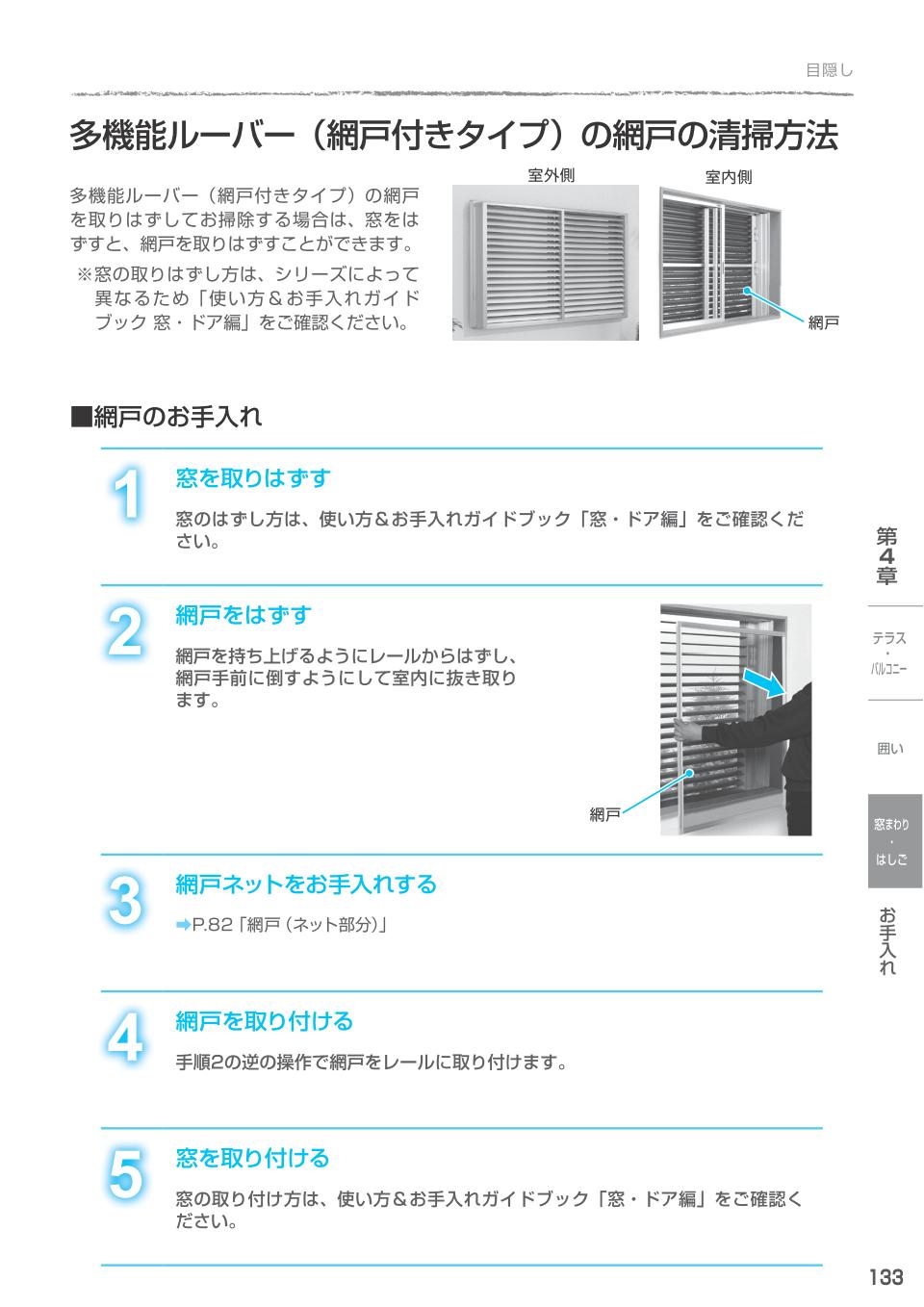 目隠し

多機能ルーバー（網戸付きタイプ）の網戸の清掃方法

多機能ルーバー（網戸付きタイプ）の網戸を取りはずしてお掃除する場合は、窓をはずすと、網戸を取りはずすことができます。

※窓の取りはずし方は、シリーズによって異なるため「使い方＆お手入れガイドブック 窓・ドア編」をご確認ください。

室外側

室内側

網戸

■網戸のお手入れ

1
窓を取りはずす

窓のはずし方は、使い方＆お手入れガイドブック「窓・ドア編」をご確認ください。

2
網戸をはずす

網戸を持ち上げるようにレールからはずし、網戸手前に倒すようにして室内に抜き取ります。

網戸

3
網戸ネットをお手入れする

➡P.82「網戸（ネット部分）」

4
網戸を取り付ける

手順2の逆の操作で網戸をレールに取り付けます。

5
窓を取り付ける

窓の取り付け方は、使い方＆お手入れガイドブック「窓・ドア編」をご確認ください。

第4章

テラス・バルコニー

囲い

窓まわり・はしご

お手入れ

133