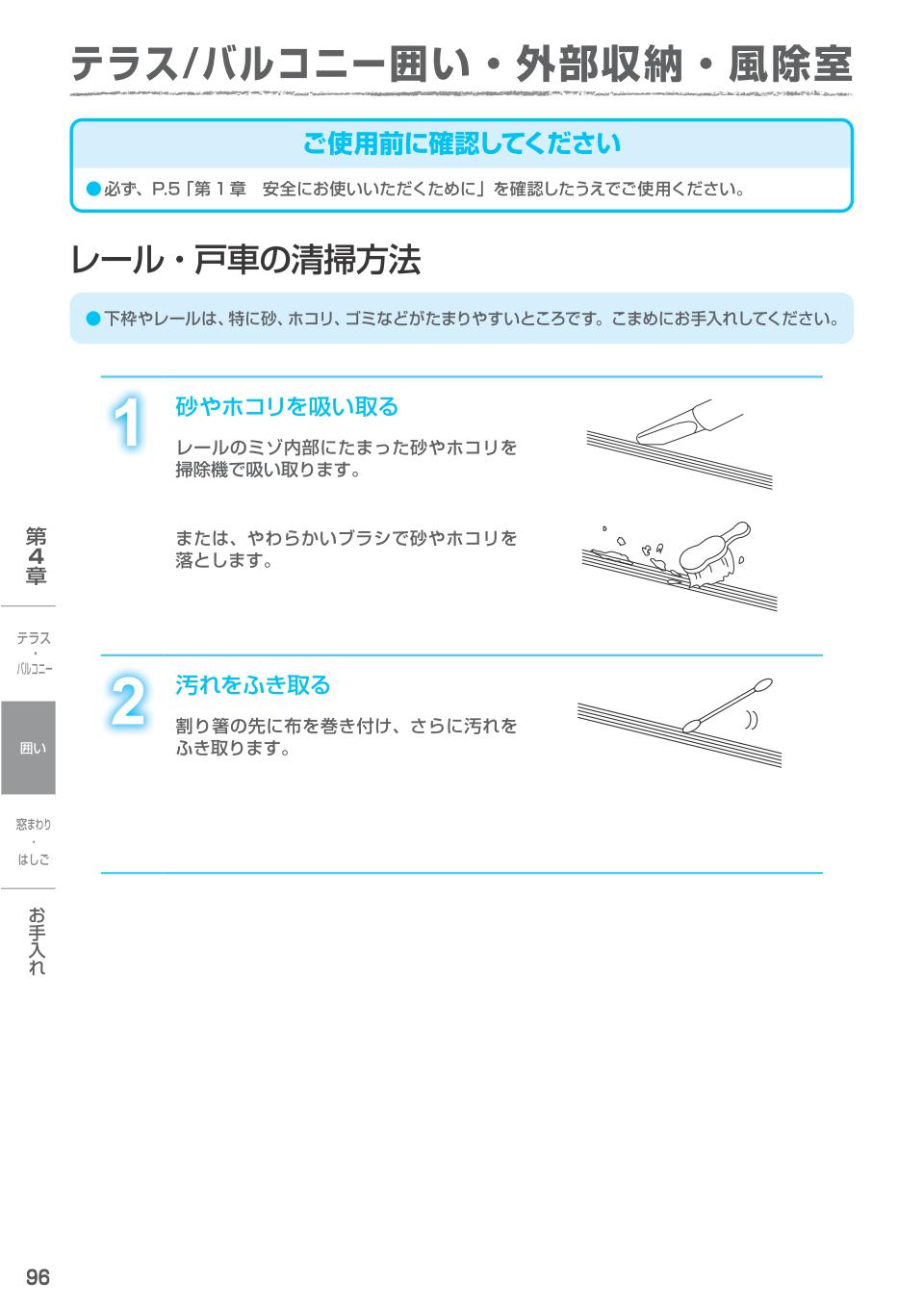 テラス/バルコニー囲い・外部収納・風除室

ご使用前に確認してください

●必ず、P.5「第１章　安全にお使いいただくために」を確認したうえでご使用ください。

レール・戸車の清掃方法

●下枠やレールは、特に砂、ホコリ、ゴミなどがたまりやすいところです。こまめにお手入れしてください。

1 砂やホコリを吸い取る

レールのミゾ内部にたまった砂やホコリを掃除機で吸い取ります。

または、やわらかいブラシで砂やホコリを落とします。

2 汚れをふき取る

割り箸の先に布を巻き付け、さらに汚れをふき取ります。

第4章

テラス・バルコニー

囲い

窓まわり・はしご

お手入れ

96