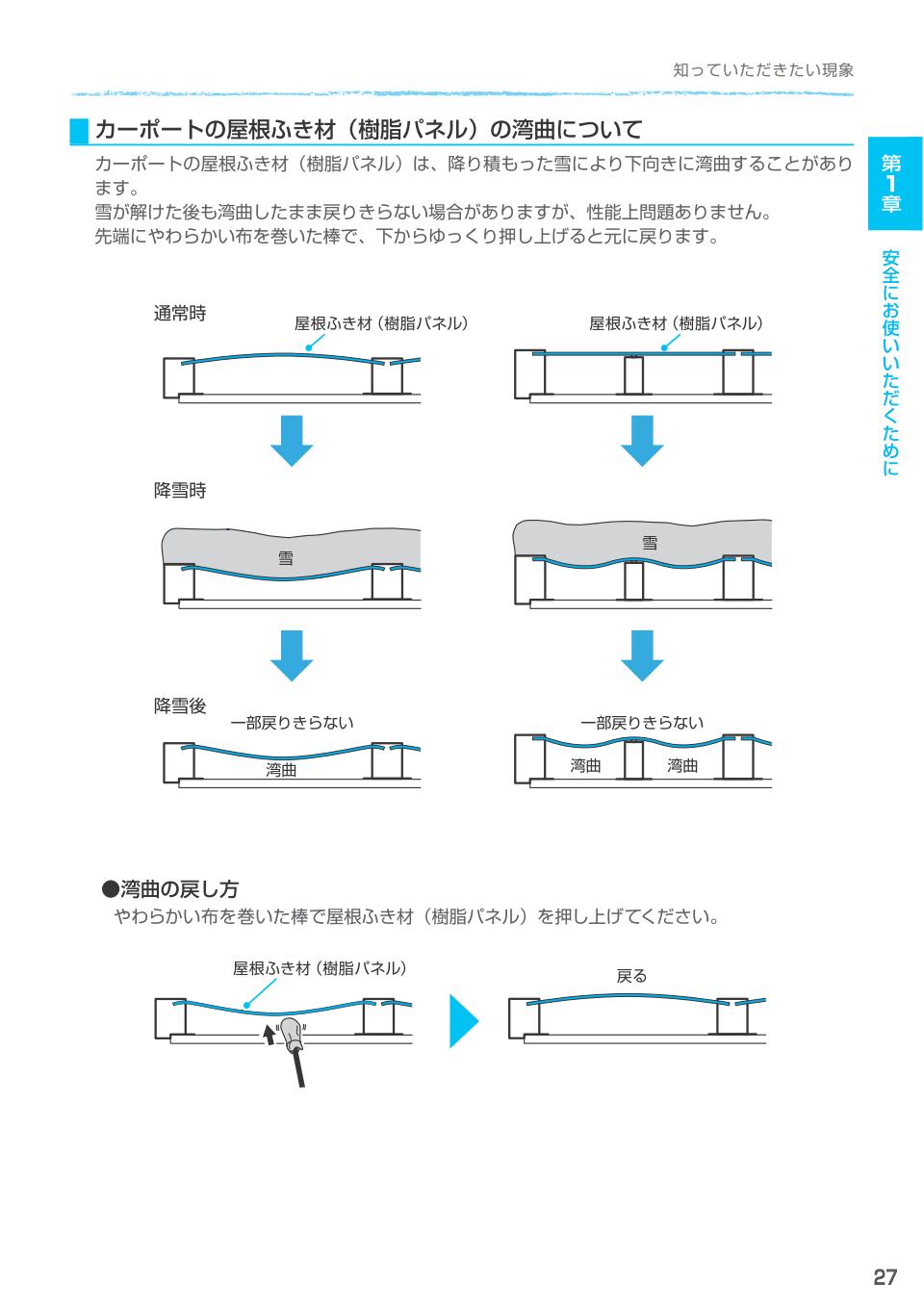 知っていただきたい現象

カーポートの屋根ふき材（樹脂パネル）の湾曲について

カーポートの屋根ふき材（樹脂パネル）は、降り積もった雪により下向きに湾曲することがあります。
雪が解けた後も湾曲したまま戻りきらない場合がありますが、性能上問題ありません。
先端にやわらかい布を巻いた棒で、下からゆっくり押し上げると元に戻ります。

第1章

安全にお使いいただくために

通常時

屋根ふき材（樹脂パネル）

屋根ふき材（樹脂パネル）

降雪時

雪

雪

降雪後

一部戻りきらない

湾曲

一部戻りきらない

湾曲

湾曲

●湾曲の戻し方
やわらかい布を巻いた棒で屋根ふき材（樹脂パネル）を押し上げてください。

屋根ふき材（樹脂パネル）

戻る

27