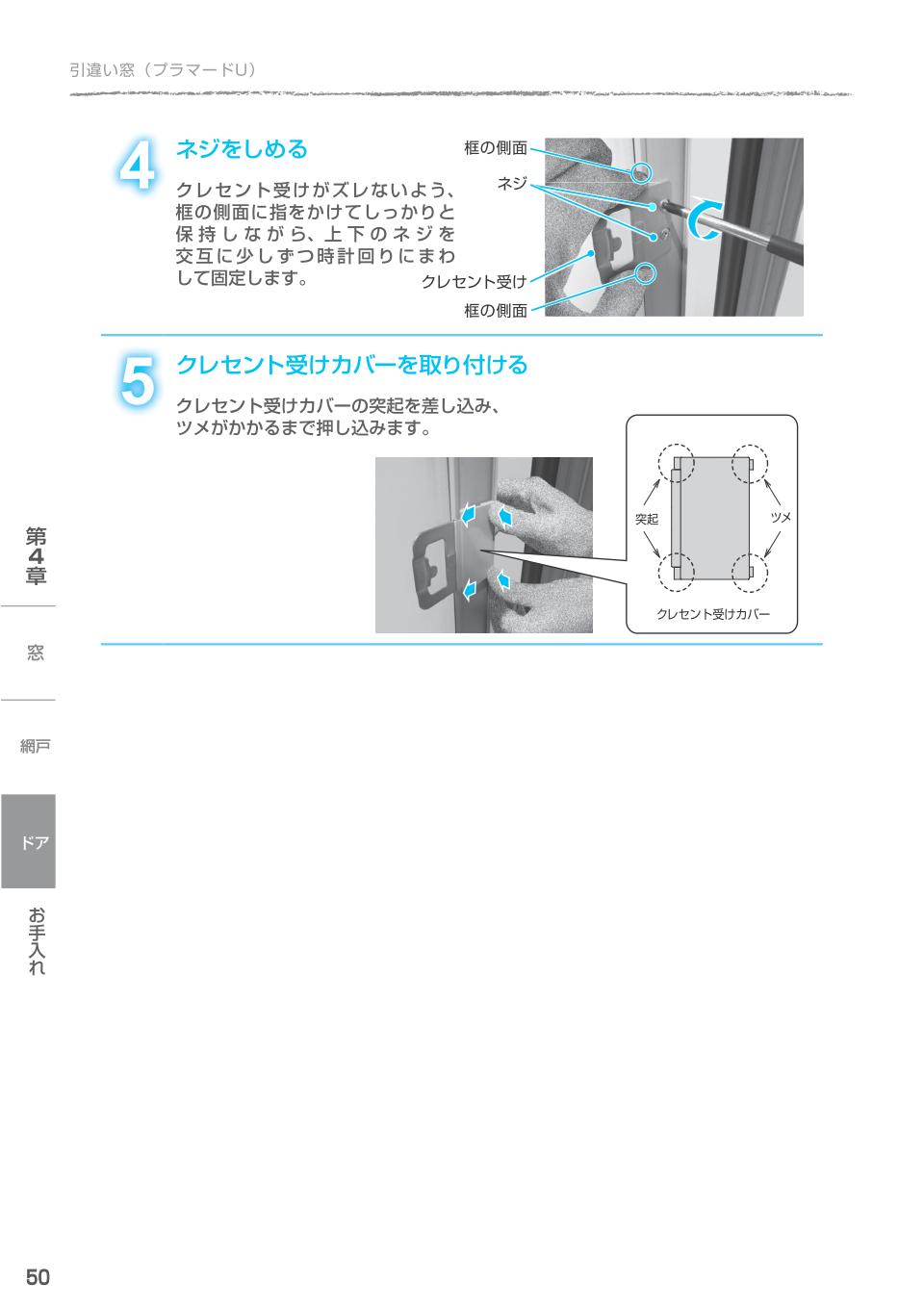 引違い窓（プラマードU）

4 ネジをしめる

クレセント受けがズレないよう、框の側面に指をかけてしっかりと保持しながら、上下のネジを交互に少しずつ時計回りにまわして固定します。

框の側面
ネジ
クレセント受け
框の側面

5 クレセント受けカバーを取り付ける

クレセント受けカバーの突起を差し込み、ツメがかかるまで押し込みます。

突起
ツメ
クレセント受けカバー

第4章
窓
網戸
ドア
お手入れ

50