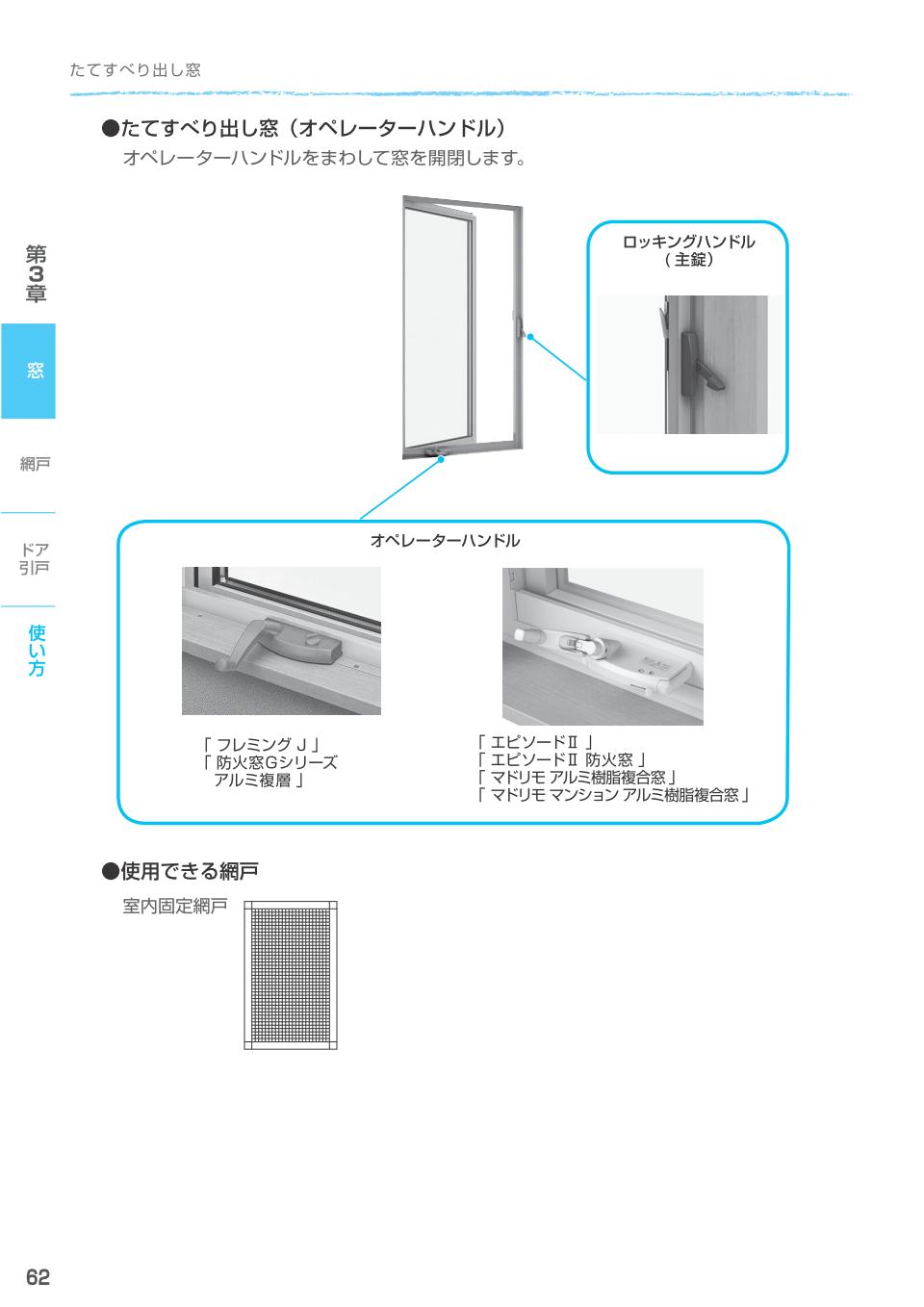 たてすべり出し窓

●たてすべり出し窓（オペレーターハンドル）
オペレーターハンドルをまわして窓を開閉します。

第3章

窓

網戸

ドア
引戸

使い方

ロッキングハンドル
（主錠）

オペレーターハンドル

「 フレミング J 」
「 防火窓Gシリーズ
アルミ複層 」

「 エピソードⅡ 」
「 エピソードⅡ 防火窓 」
「 マドリモ アルミ樹脂複合窓 」
「 マドリモ マンション アルミ樹脂複合窓 」

●使用できる網戸
室内固定網戸

62