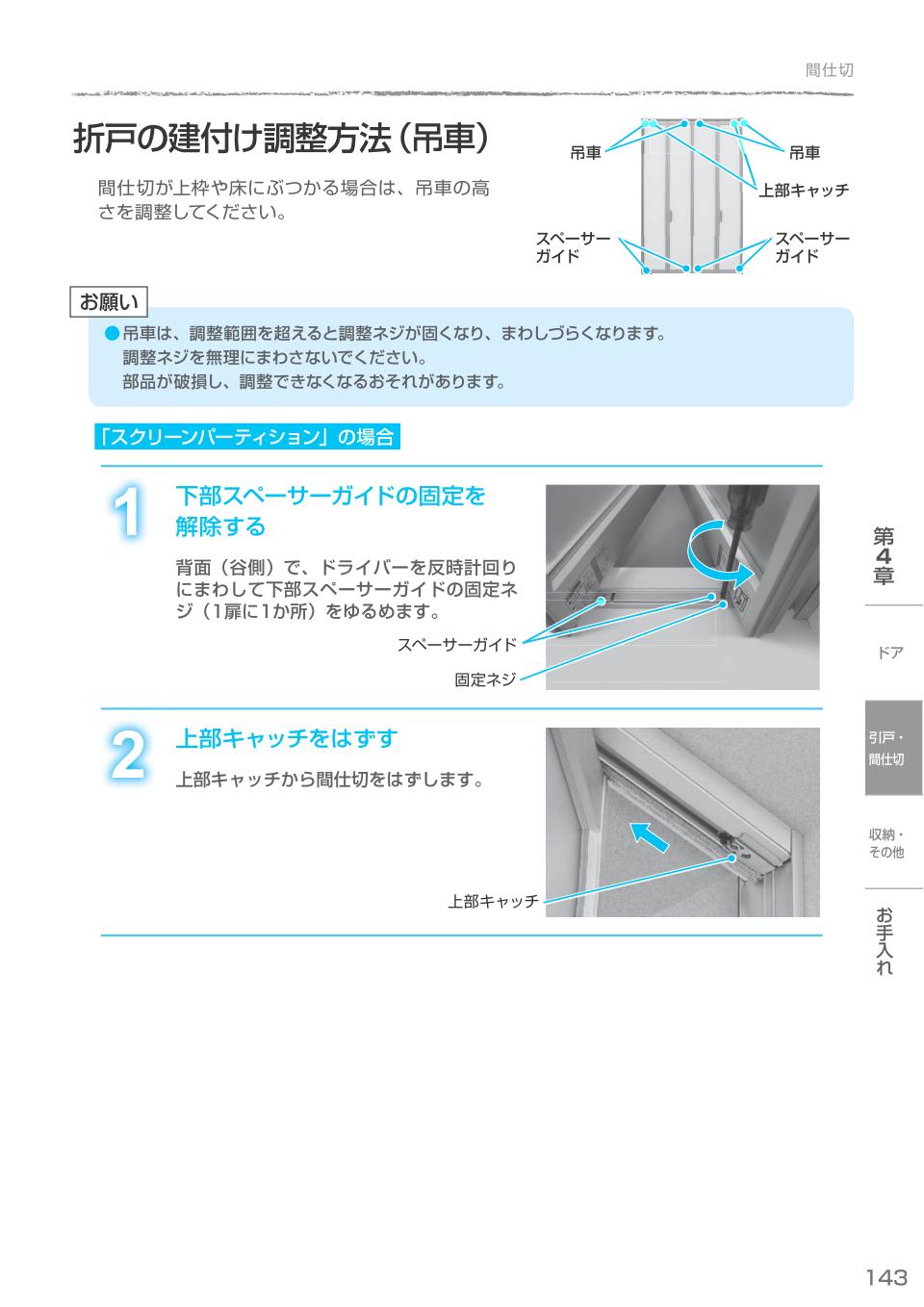 間仕切

折戸の建付け調整方法（吊車）

間仕切が上枠や床にぶつかる場合は、吊車の高さを調整してください。

吊車
吊車
上部キャッチ
スペーサーガイド
スペーサーガイド

お願い

●吊車は、調整範囲を超えると調整ネジが固くなり、まわしづらくなります。
調整ネジを無理にまわさないでください。
部品が破損し、調整できなくなるおそれがあります。

「スクリーンパーティション」の場合

1
下部スペーサーガイドの固定を解除する

背面（谷側）で、ドライバーを反時計回りにまわして下部スペーサーガイドの固定ネジ（1扉に1か所）をゆるめます。

スペーサーガイド
固定ネジ

2
上部キャッチをはずす

上部キャッチから間仕切をはずします。

上部キャッチ

第4章
ドア
引戸・間仕切
収納・その他
お手入れ

143