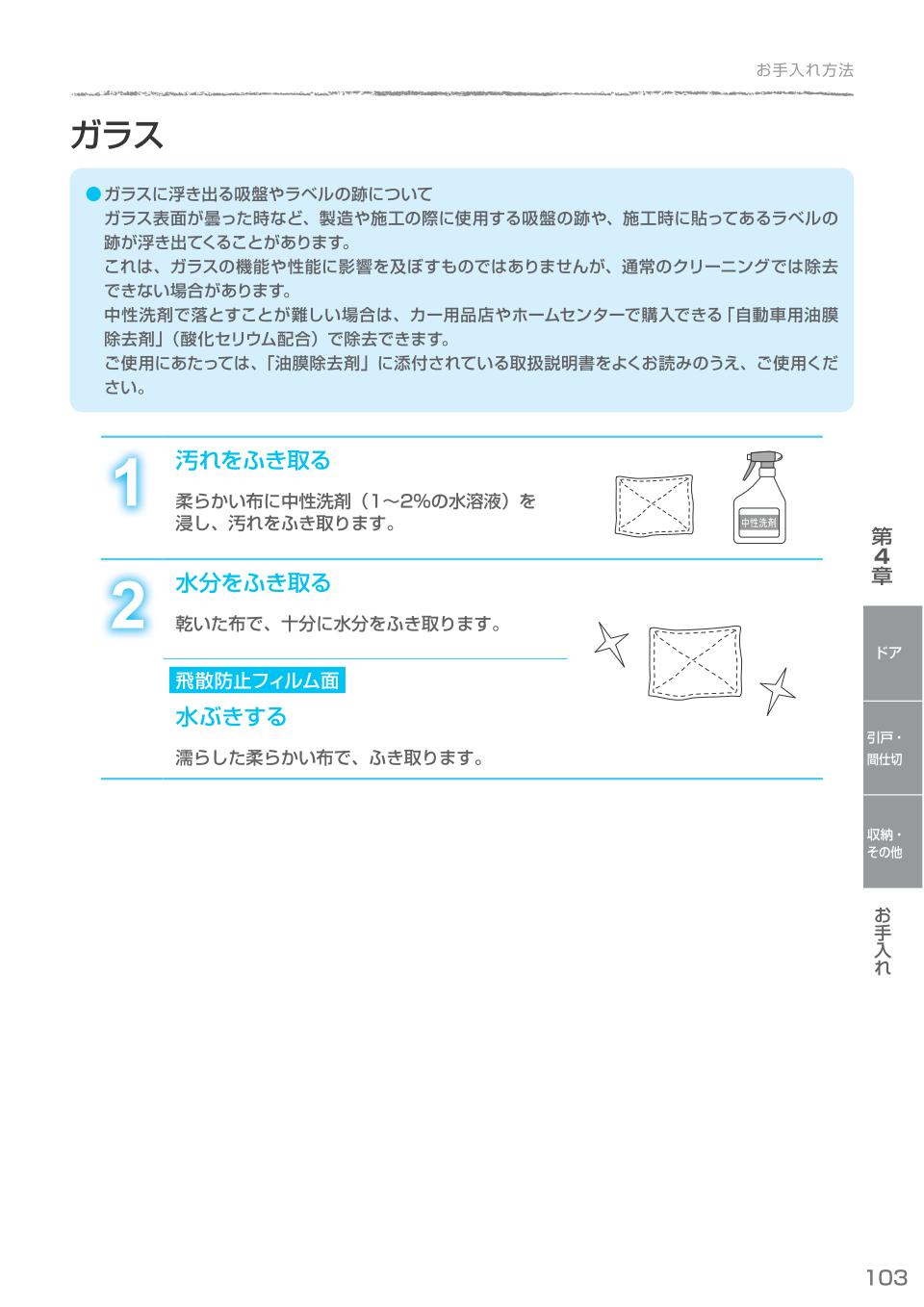 お手入れ方法

ガラス

●ガラスに浮き出る吸盤やラベルの跡について
ガラス表面が曇った時など、製造や施工の際に使用する吸盤の跡や、施工時に貼ってあるラベルの跡が浮き出てくることがあります。
これは、ガラスの機能や性能に影響を及ぼすものではありませんが、通常のクリーニングでは除去できない場合があります。
中性洗剤で落とすことが難しい場合は、カー用品店やホームセンターで購入できる「自動車用油膜除去剤」（酸化セリウム配合）で除去できます。
ご使用にあたっては、「油膜除去剤」に添付されている取扱説明書をよくお読みのうえ、ご使用ください。

1
汚れをふき取る
柔らかい布に中性洗剤（1～2%の水溶液）を浸し、汚れをふき取ります。

中性洗剤

2
水分をふき取る
乾いた布で、十分に水分をふき取ります。

飛散防止フィルム面
水ぶきする
濡らした柔らかい布で、ふき取ります。

第4章

ドア

引戸・間仕切

収納・その他

お手入れ

103