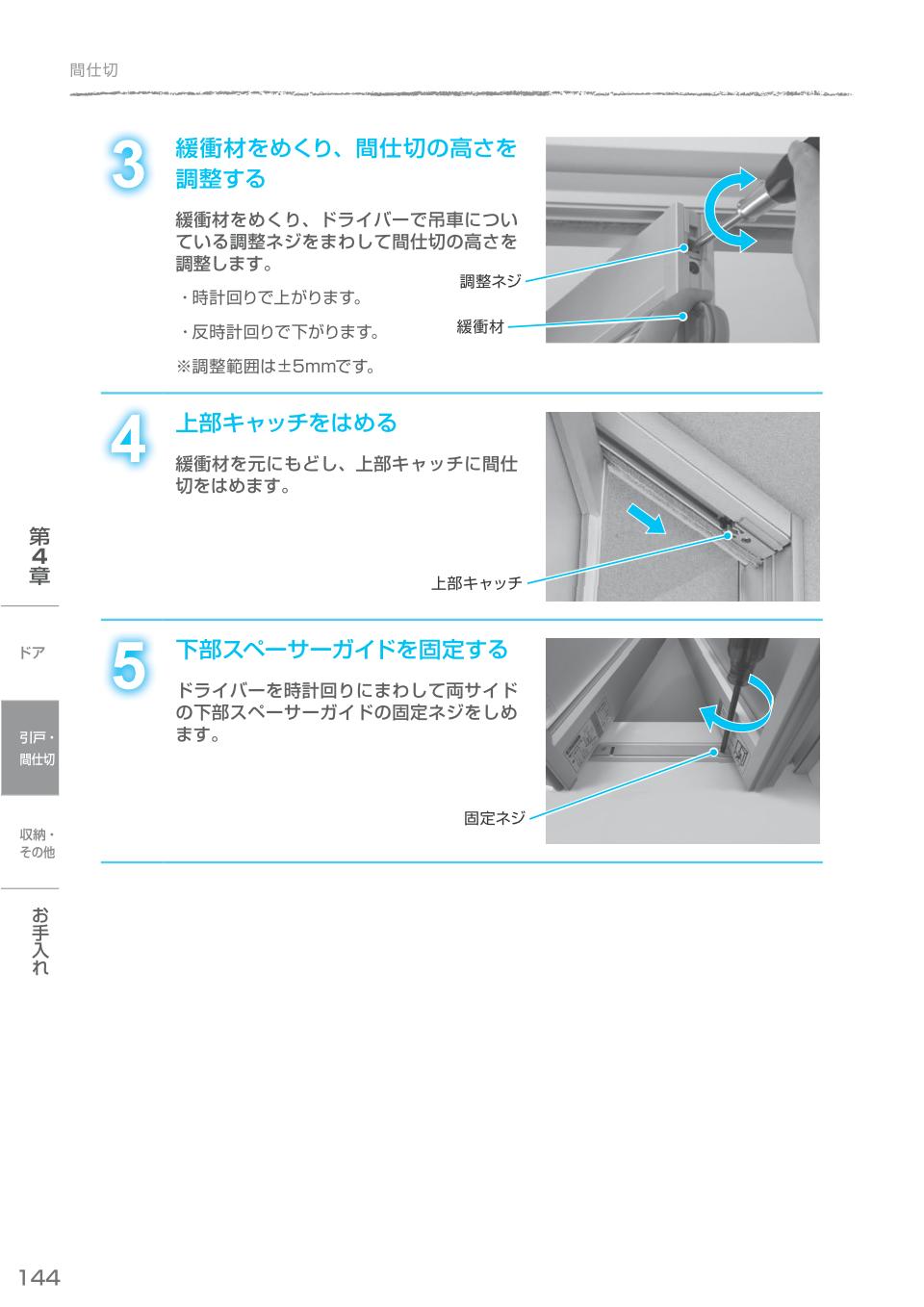 間仕切

3
緩衝材をめくり、間仕切の高さを調整する

緩衝材をめくり、ドライバーで吊車についている調整ネジをまわして間仕切の高さを調整します。

・時計回りで上がります。

・反時計回りで下がります。

※調整範囲は±5mmです。

調整ネジ

緩衝材

4
上部キャッチをはめる

緩衝材を元にもどし、上部キャッチに間仕切をはめます。

上部キャッチ

5
下部スペーサーガイドを固定する

ドライバーを時計回りにまわして両サイドの下部スペーサーガイドの固定ネジをしめます。

固定ネジ

第4章

ドア

引戸・間仕切

収納・その他

お手入れ

144