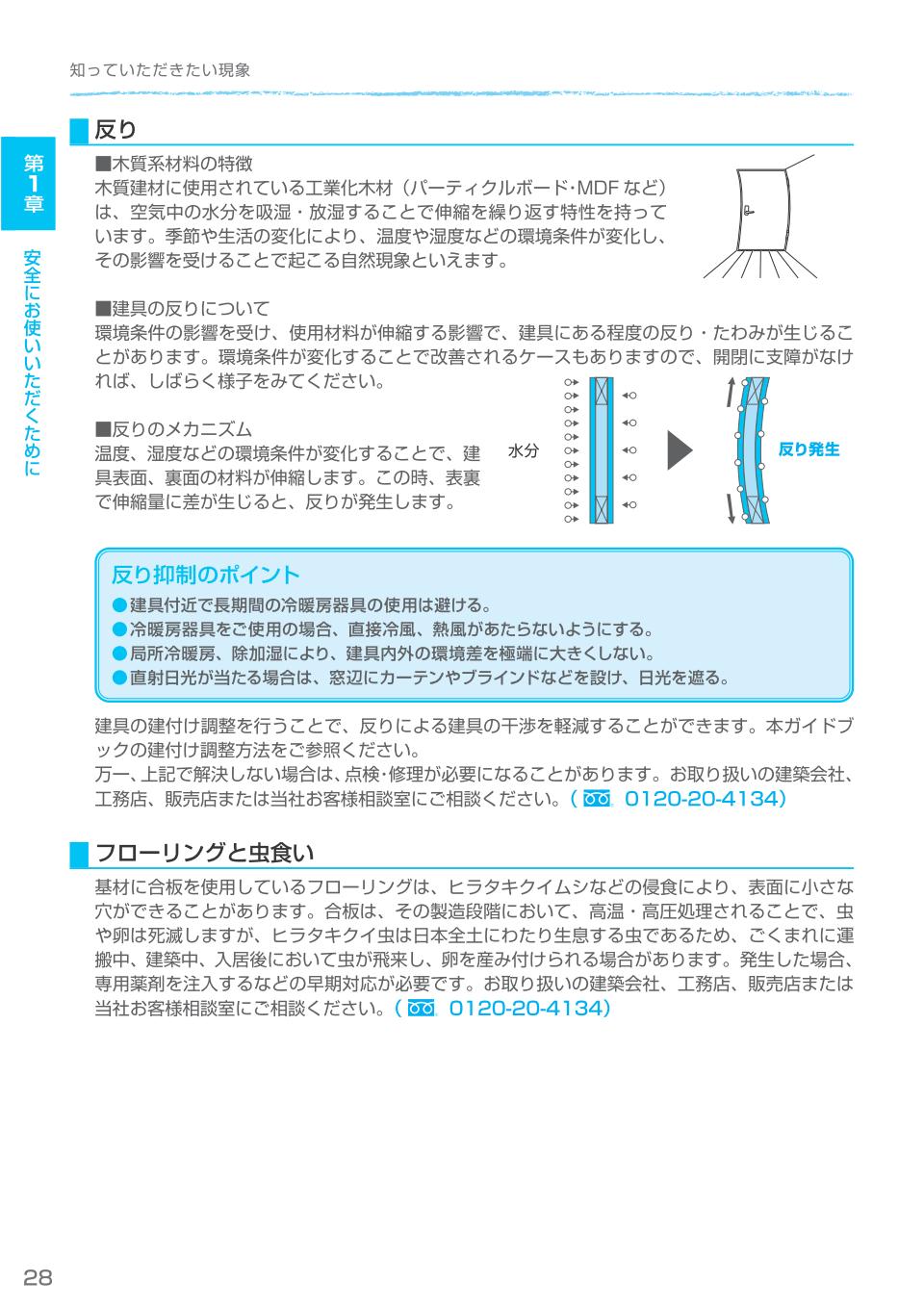 知っていただきたい現象

第1章

安全にお使いいただくために

反り

■木質系材料の特徴
木質建材に使用されている工業化木材（パーティクルボード･MDF など）は、空気中の水分を吸湿・放湿することで伸縮を繰り返す特性を持っています。季節や生活の変化により、温度や湿度などの環境条件が変化し、その影響を受けることで起こる自然現象といえます。

■建具の反りについて
環境条件の影響を受け、使用材料が伸縮する影響で、建具にある程度の反り・たわみが生じることがあります。環境条件が変化することで改善されるケースもありますので、開閉に支障がなければ、しばらく様子をみてください。

■反りのメカニズム
温度、湿度などの環境条件が変化することで、建具表面、裏面の材料が伸縮します。この時、表裏で伸縮量に差が生じると、反りが発生します。

水分

反り発生

反り抑制のポイント
●建具付近で長期間の冷暖房器具の使用は避ける。
●冷暖房器具をご使用の場合、直接冷風、熱風があたらないようにする。
●局所冷暖房、除加湿により、建具内外の環境差を極端に大きくしない。
●直射日光が当たる場合は、窓辺にカーテンやブラインドなどを設け、日光を遮る。

建具の建付け調整を行うことで、反りによる建具の干渉を軽減することができます。本ガイドブックの建付け調整方法をご参照ください。
万一、上記で解決しない場合は、点検･修理が必要になることがあります。お取り扱いの建築会社、工務店、販売店または当社お客様相談室にご相談ください。（ 0120-20-4134）

フローリングと虫食い

基材に合板を使用しているフローリングは、ヒラタキクイムシなどの侵食により、表面に小さな穴ができることがあります。合板は、その製造段階において、高温・高圧処理されることで、虫や卵は死滅しますが、ヒラタキクイ虫は日本全土にわたり生息する虫であるため、ごくまれに運搬中、建築中、入居後において虫が飛来し、卵を産み付けられる場合があります。発生した場合、専用薬剤を注入するなどの早期対応が必要です。お取り扱いの建築会社、工務店、販売店または当社お客様相談室にご相談ください。（ 0120-20-4134）

28