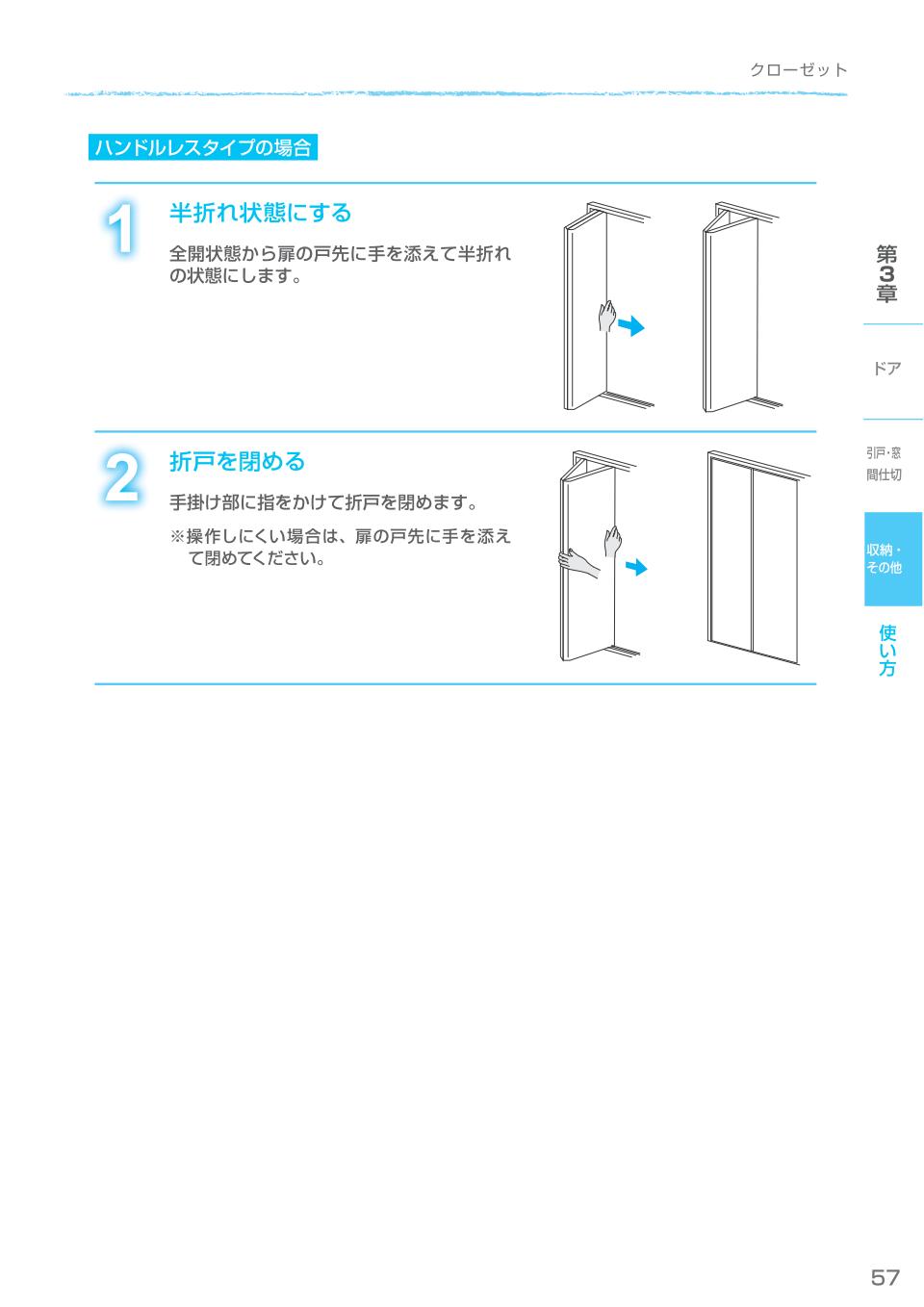 クローゼット

ハンドルレスタイプの場合

1

半折れ状態にする

全開状態から扉の戸先に手を添えて半折れの状態にします。

2

折戸を閉める

手掛け部に指をかけて折戸を閉めます。

※操作しにくい場合は、扉の戸先に手を添えて閉めてください。

第3章

ドア

引戸・窓
間仕切

収納・その他

使い方

57