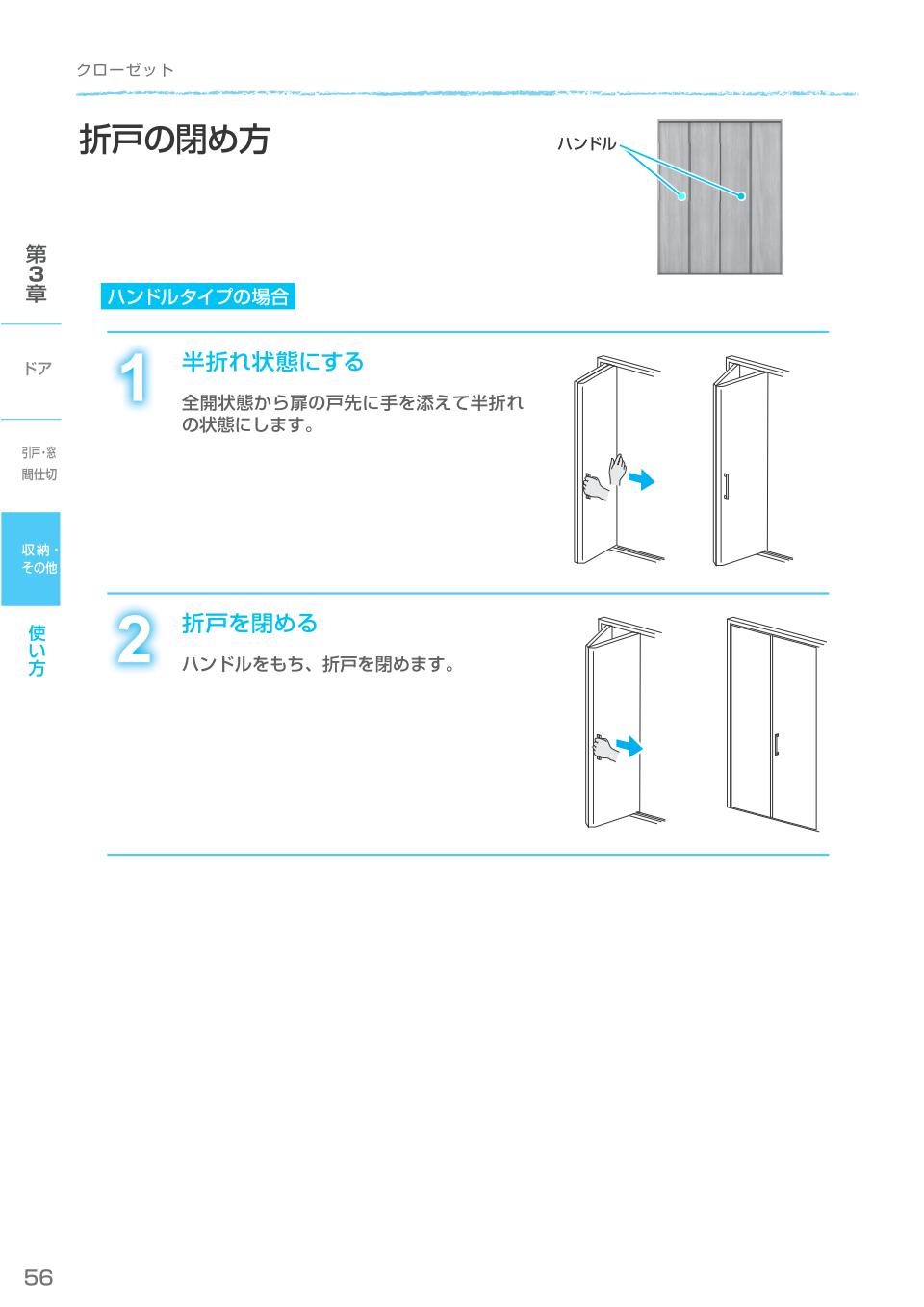 クローゼット

折戸の閉め方

ハンドル

第3章

ドア

引戸・窓 間仕切

収納・その他

使い方

ハンドルタイプの場合

1 半折れ状態にする

全開状態から扉の戸先に手を添えて半折れの状態にします。

2 折戸を閉める

ハンドルをもち、折戸を閉めます。

56