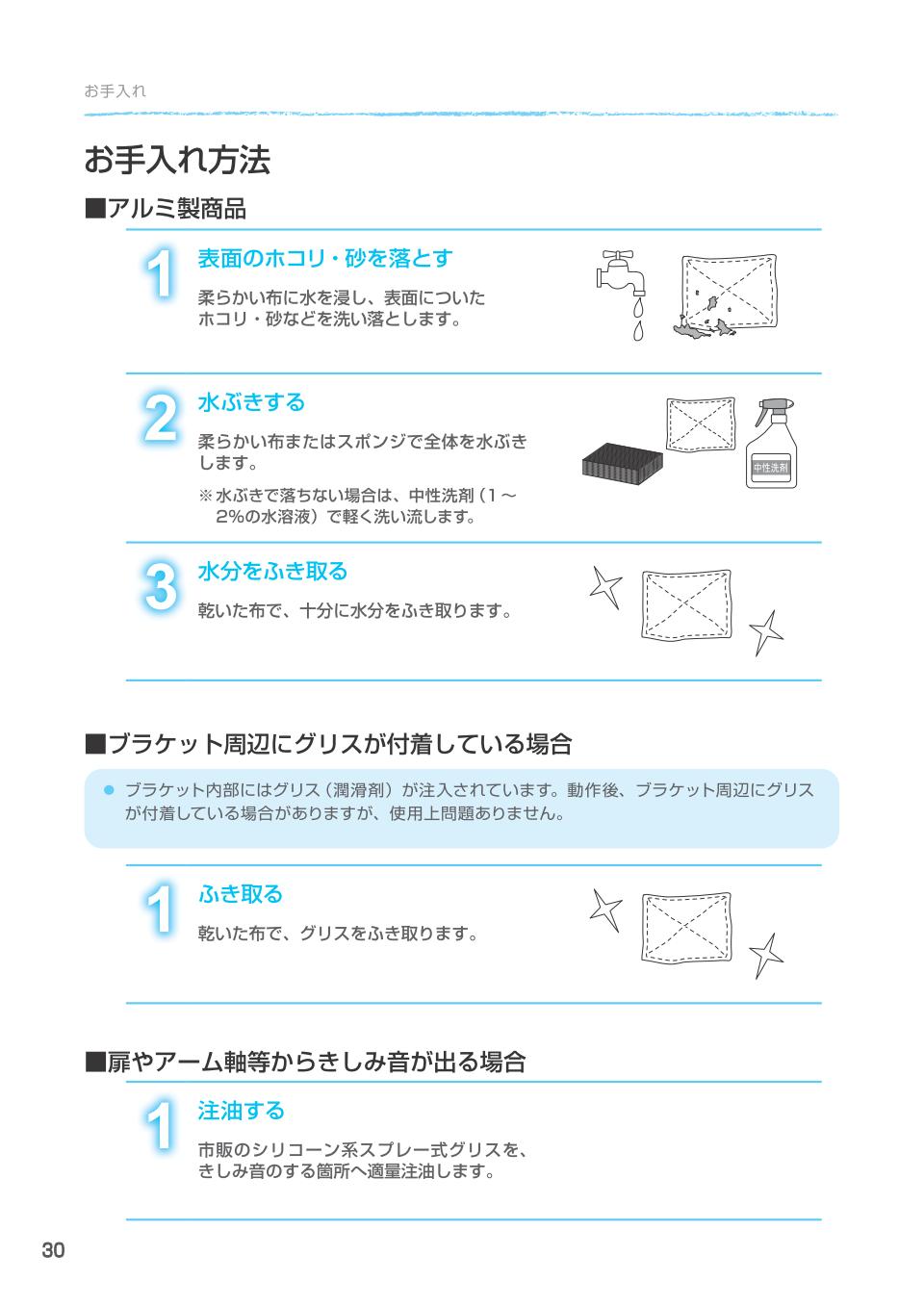 お手入れ

お手入れ方法

■アルミ製商品

1
表面のホコリ・砂を落とす
柔らかい布に水を浸し、表面についたホコリ・砂などを洗い落とします。

2
水ぶきする
柔らかい布またはスポンジで全体を水ぶきします。
※水ぶきで落ちない場合は、中性洗剤（1～2%の水溶液）で軽く洗い流します。

中性洗剤

3
水分をふき取る
乾いた布で、十分に水分をふき取ります。

■ブラケット周辺にグリスが付着している場合

● ブラケット内部にはグリス（潤滑剤）が注入されています。動作後、ブラケット周辺にグリスが付着している場合がありますが、使用上問題ありません。

1
ふき取る
乾いた布で、グリスをふき取ります。

■扉やアーム軸等からきしみ音が出る場合

1
注油する
市販のシリコーン系スプレー式グリスを、きしみ音のする箇所へ適量注油します。

30