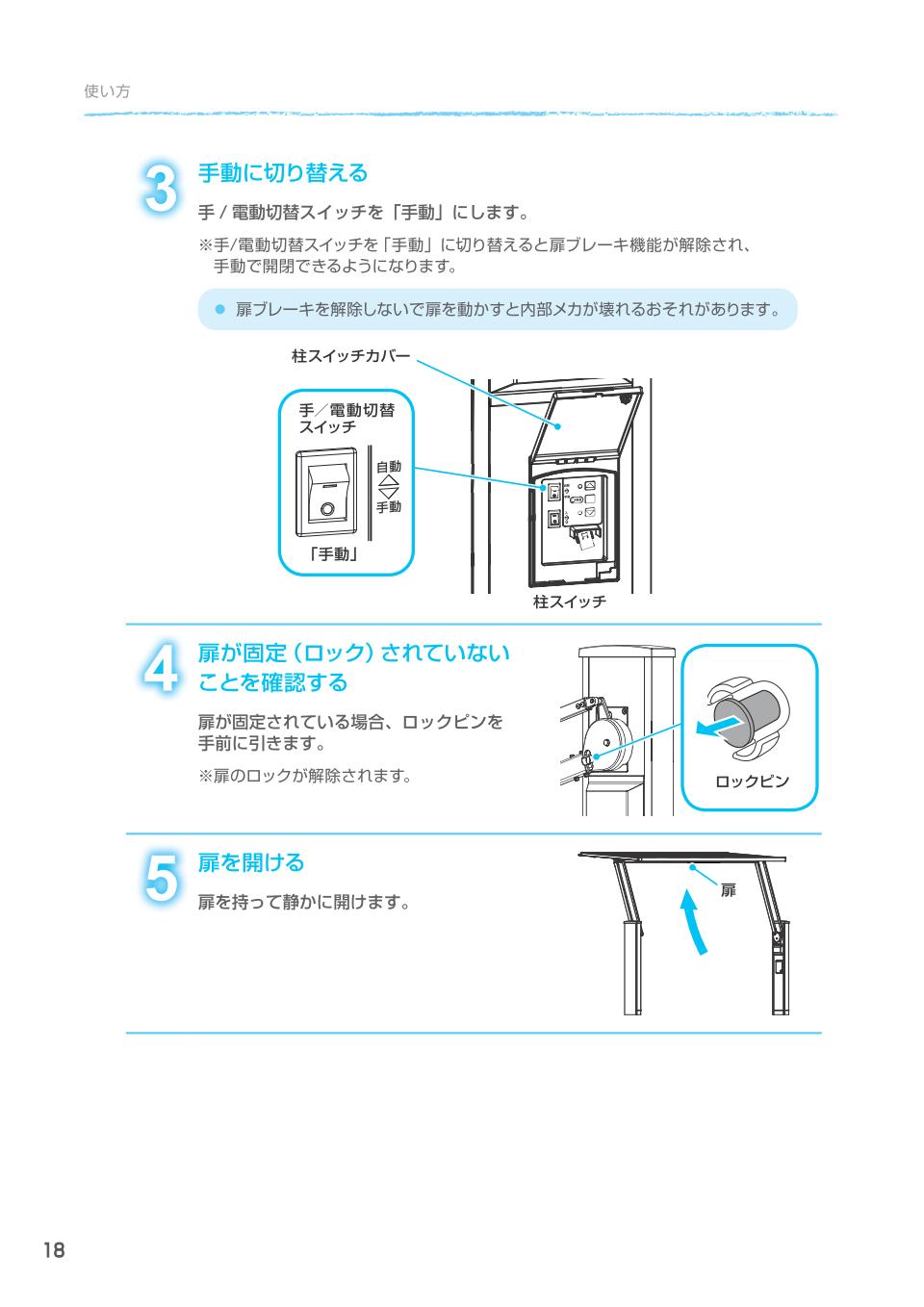 使い方

3 手動に切り替える

手 / 電動切替スイッチを「手動」にします。

※手/電動切替スイッチを「手動」に切り替えると扉ブレーキ機能が解除され、手動で開閉できるようになります。

● 扉ブレーキを解除しないで扉を動かすと内部メカが壊れるおそれがあります。

柱スイッチカバー

手／電動切替スイッチ

自動

手動

「手動」

柱スイッチ

4 扉が固定（ロック）されていないことを確認する

扉が固定されている場合、ロックピンを手前に引きます。

※扉のロックが解除されます。

ロックピン

5 扉を開ける

扉を持って静かに開けます。

扉

18