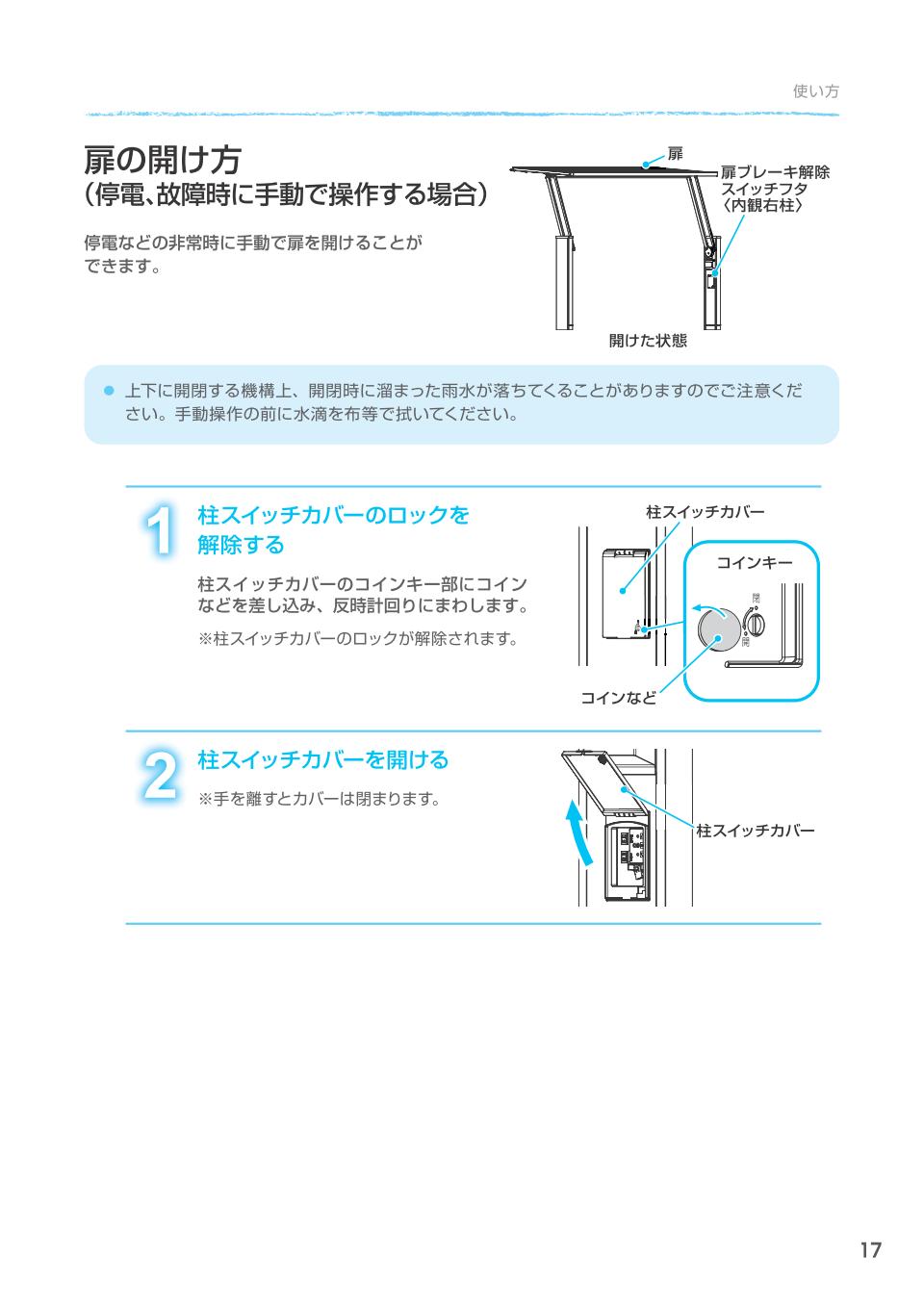 使い方

扉の開け方
(停電、故障時に手動で操作する場合)

停電などの非常時に手動で扉を開けることができます。

扉

扉ブレーキ解除スイッチフタ〈内観右柱〉

開けた状態

● 上下に開閉する機構上、開閉時に溜まった雨水が落ちてくることがありますのでご注意ください。手動操作の前に水滴を布等で拭いてください。

1 柱スイッチカバーのロックを解除する

柱スイッチカバーのコインキー部にコインなどを差し込み、反時計回りにまわします。

※柱スイッチカバーのロックが解除されます。

柱スイッチカバー

コインキー

閉

開

コインなど

2 柱スイッチカバーを開ける

※手を離すとカバーは閉まります。

柱スイッチカバー

17