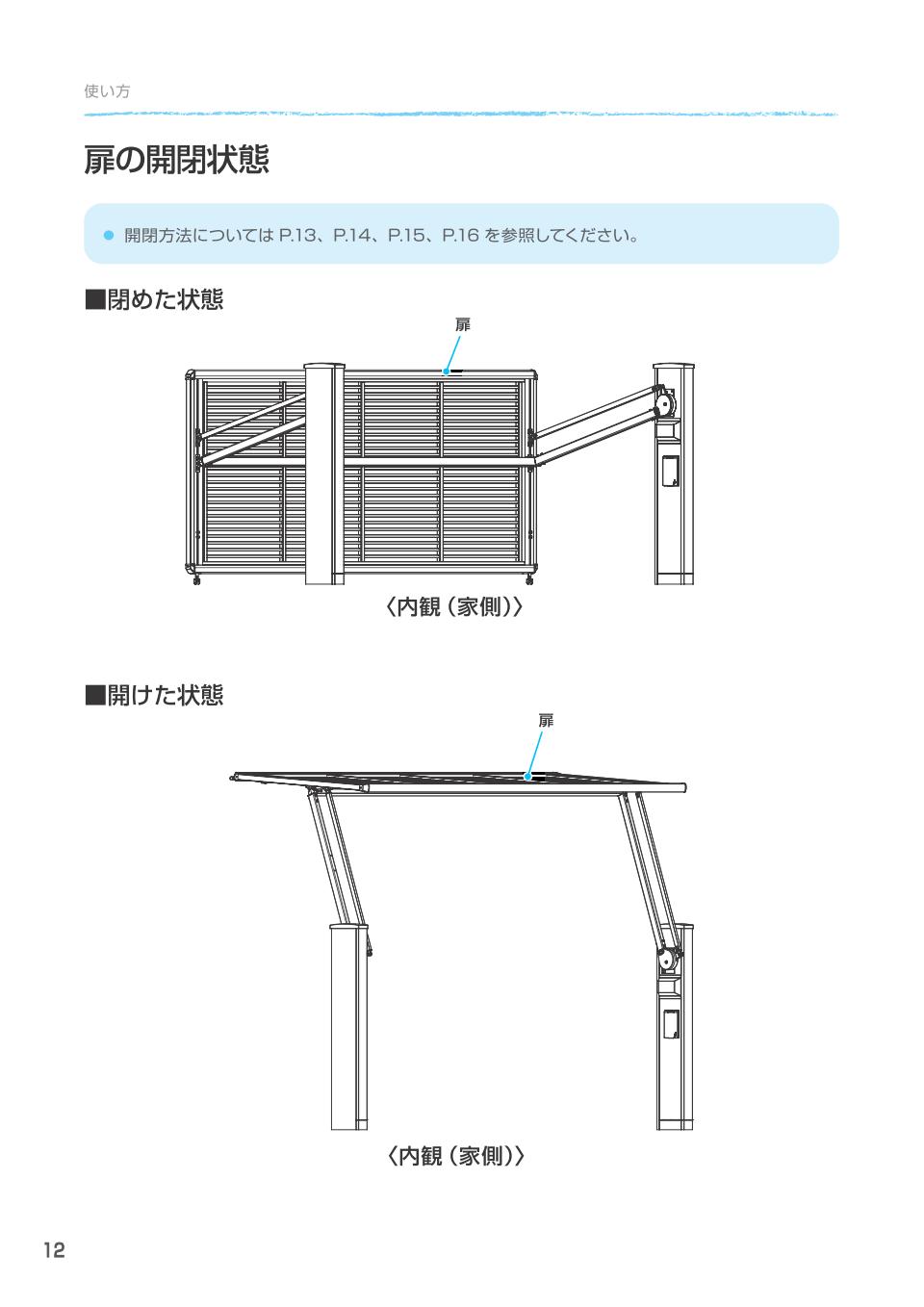 使い方

扉の開閉状態

● 開閉方法については P.13、P.14、P.15、P.16 を参照してください。

■閉めた状態

扉

〈内観（家側）〉

■開けた状態

扉

〈内観（家側）〉

12