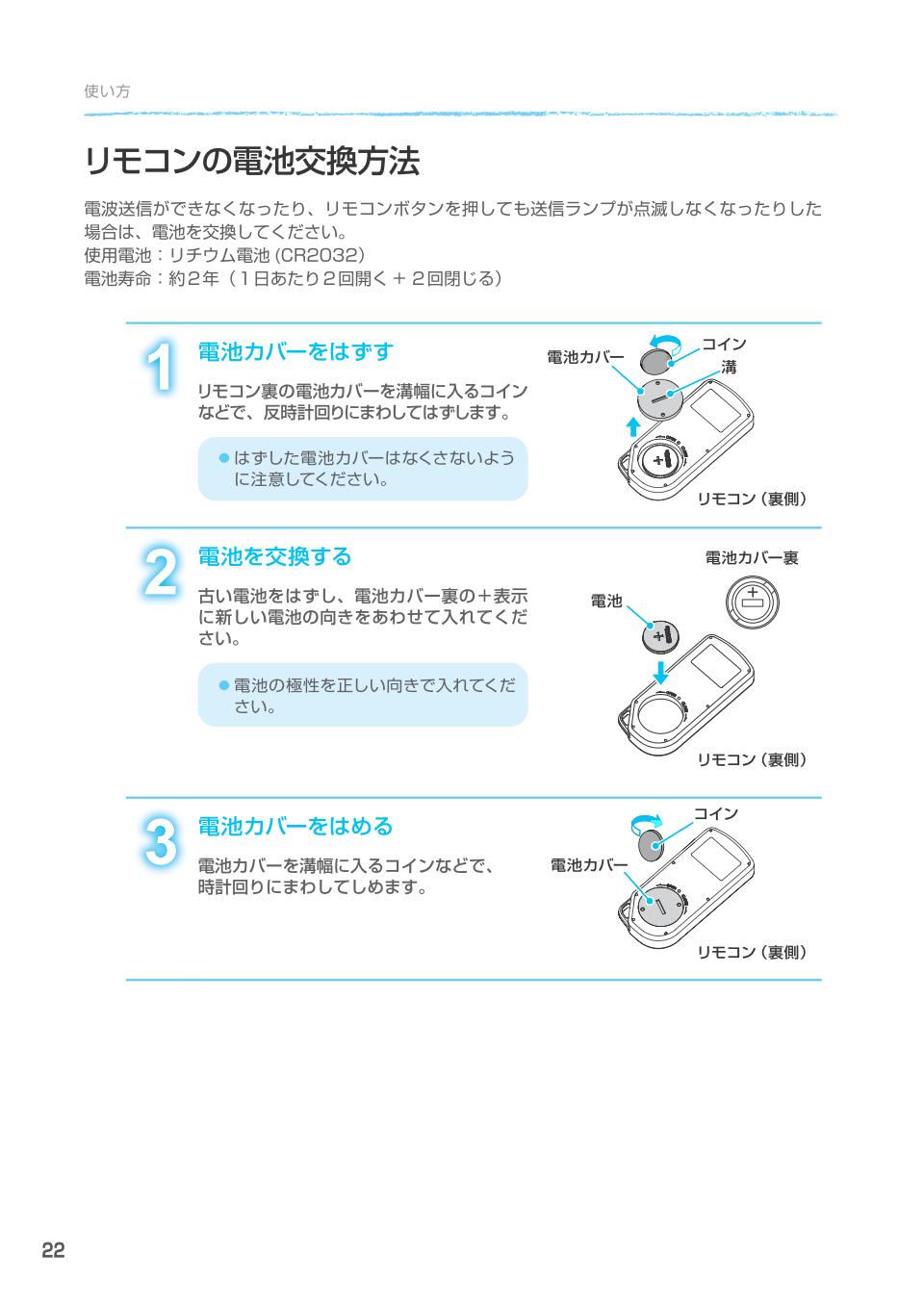 使い方

リモコンの電池交換方法

電波送信ができなくなったり、リモコンボタンを押しても送信ランプが点滅しなくなったりした場合は、電池を交換してください。
使用電池：リチウム電池 (CR2032)
電池寿命：約2年（1日あたり2回開く＋2回閉じる）

1
電池カバーをはずす
リモコン裏の電池カバーを溝幅に入るコインなどで、反時計回りにまわしてはずします。
● はずした電池カバーはなくさないように注意してください。

電池カバー
コイン
溝
リモコン（裏側）

2
電池を交換する
古い電池をはずし、電池カバー裏の＋表示に新しい電池の向きをあわせて入れてください。
● 電池の極性を正しい向きで入れてください。

電池カバー裏
電池
リモコン（裏側）

3
電池カバーをはめる
電池カバーを溝幅に入るコインなどで、時計回りにまわしてしめます。

コイン
電池カバー
リモコン（裏側）

22